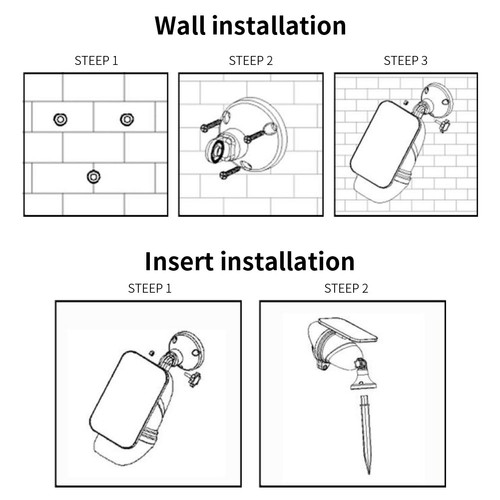 Wall installation

STEEP 1

STEEP 2

STEEP 3

Insert installation

STEEP 1

STEEP 2