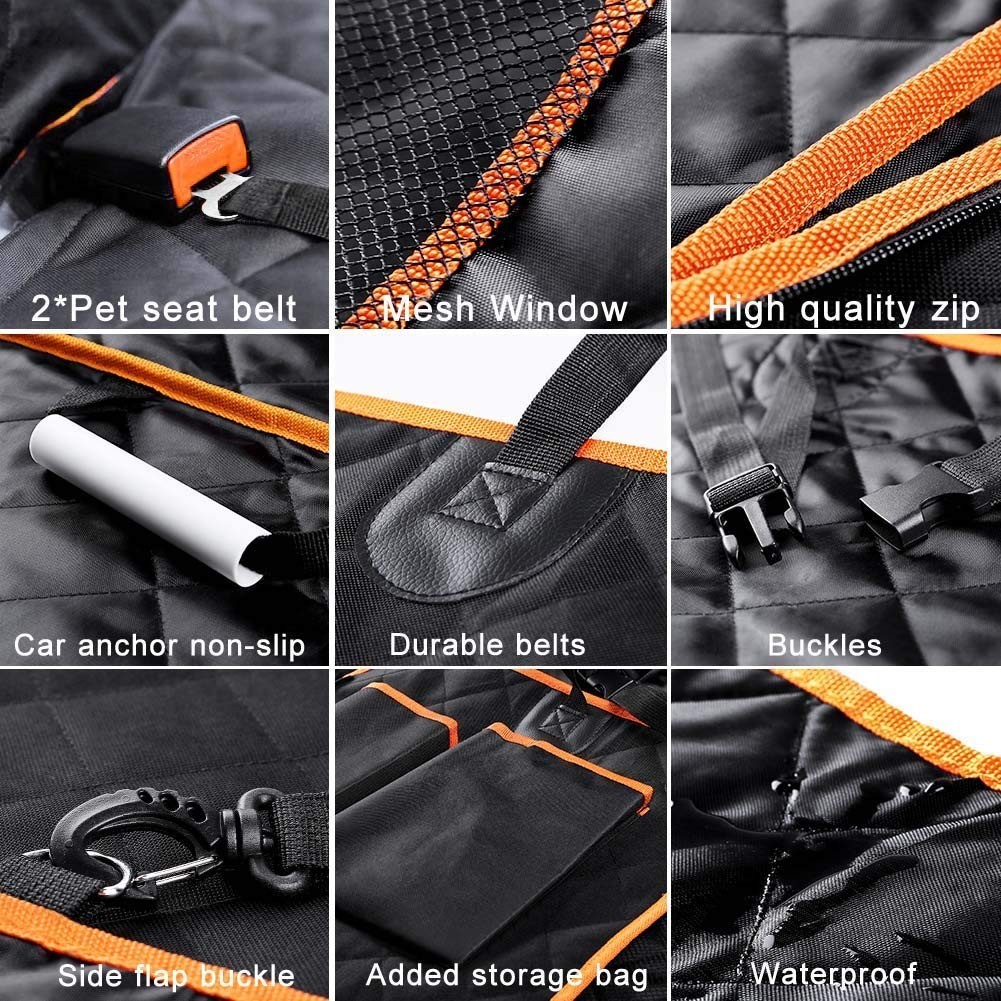 2*Pet seat belt

Mesh Window

High quality zip

Car anchor non-slip

Durable belts

Buckles

Side flap buckle

Added storage bag

Waterproof