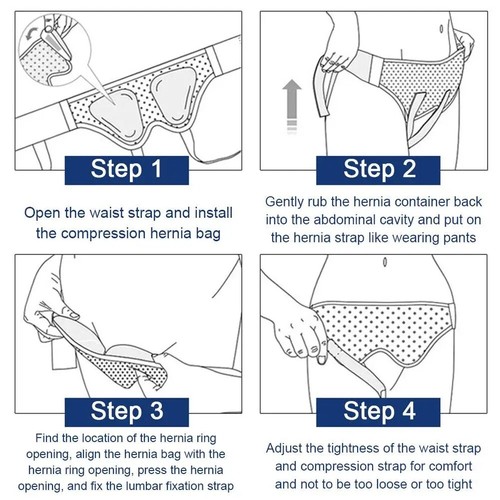 Step 1

Open the waist strap and install the compression hernia bag

Step 2

Gently rub the hernia container back into the abdominal cavity and put on the hernia strap like wearing pants

Step 3

Find the location of the hernia ring opening, align the hernia bag with the hernia ring opening, press the hernia opening, and fix the lumbar fixation strap

Step 4

Adjust the tightness of the waist strap and compression strap for comfort and not to be too loose or too tight