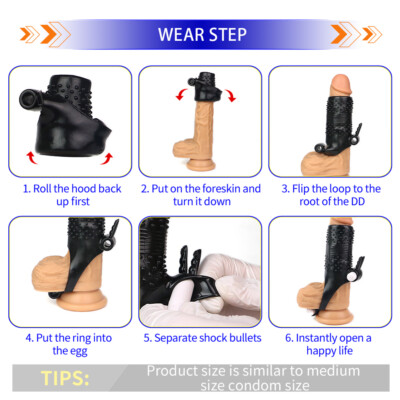 WEAR STEP

1. Roll the hood back up first

2. Put on the foreskin and turn it down

3. Flip the loop to the root of the DD

4. Put the ring into the egg

5. Separate shock bullets

6. Instantly open a happy life

TIPS: Product size is similar to medium size condom size