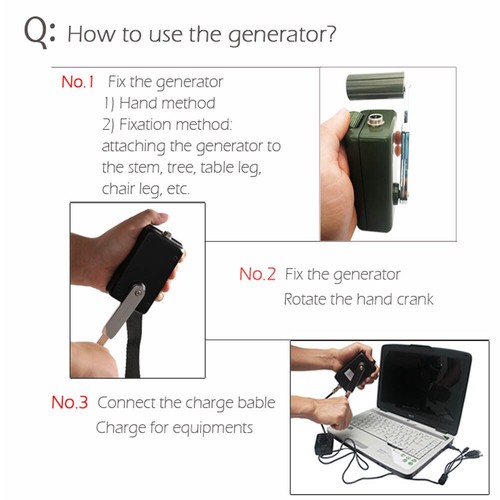 Q: How to use the generator?

No.1 Fix the generator
1) Hand method
2) Fixation method: attaching the generator to the stem, tree, table leg, chair leg, etc.

No.2 Fix the generator
Rotate the hand crank

No.3 Connect the charge bable
Charge for equipments