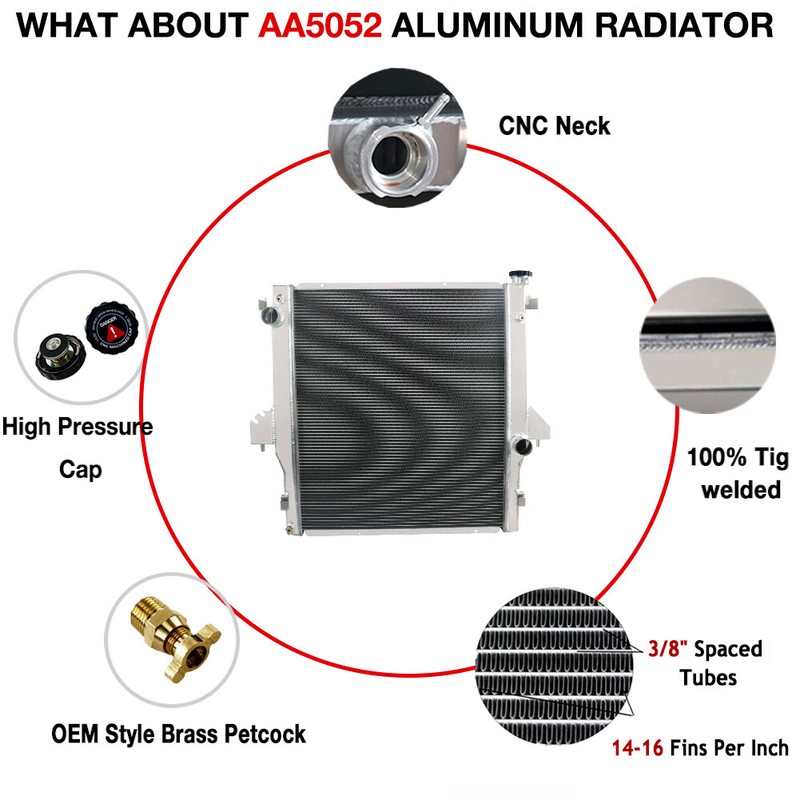 WHAT ABOUT AA5052 ALUMINUM RADIATOR

CNC Neck

DANGER

High Pressure Cap

100% Tig welded

OEM Style Brass Petcock

3/8" Spaced Tubes

14-16 Fins Per Inch