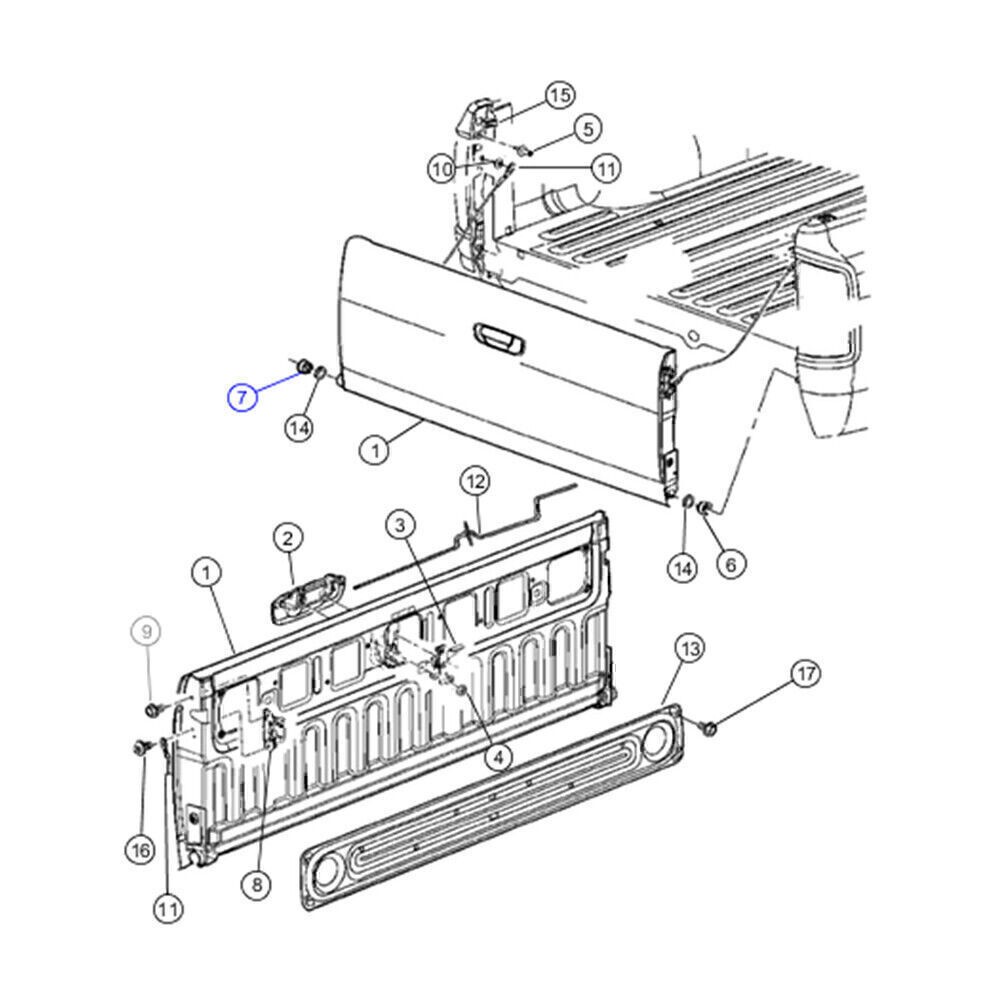 15
5
10
11
7
14
1
12
2
3
14
6
1
9
13
17
4
16
8
11