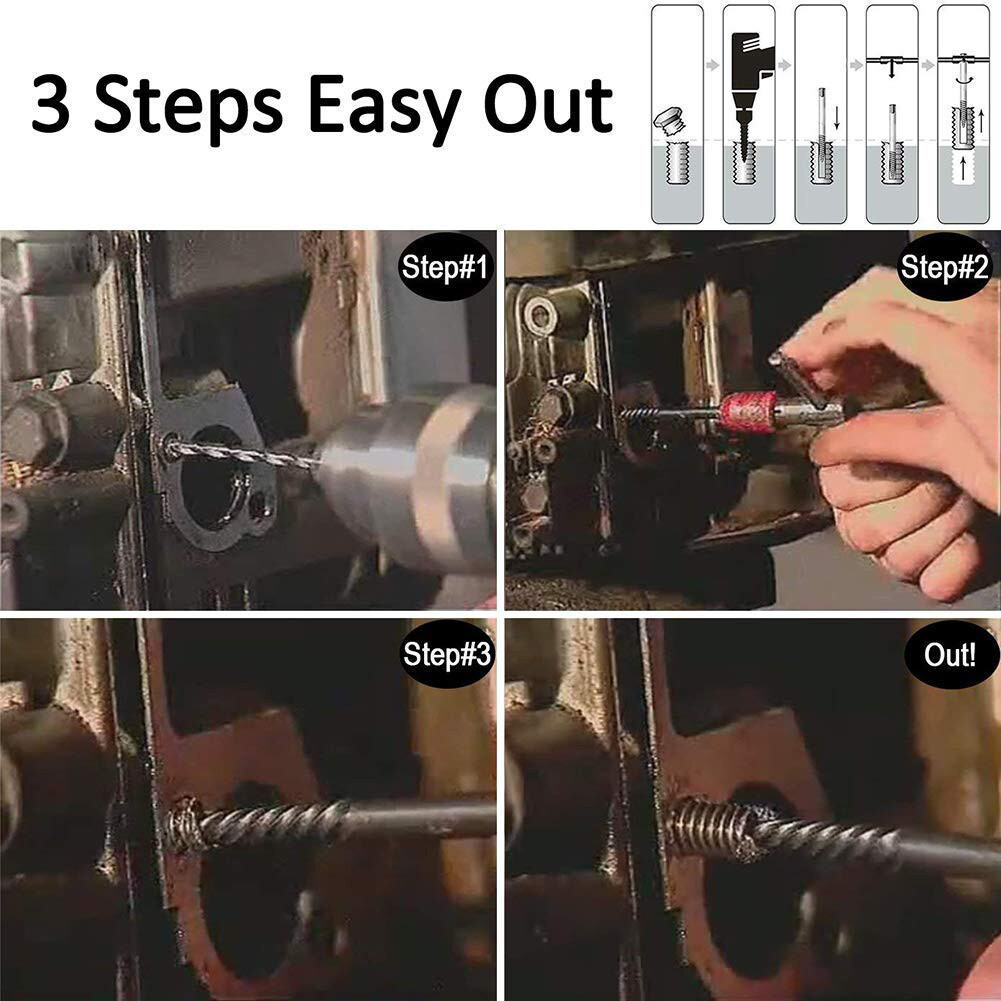 3 Steps Easy Out

Step#1

Step#2

Step#3

Out!