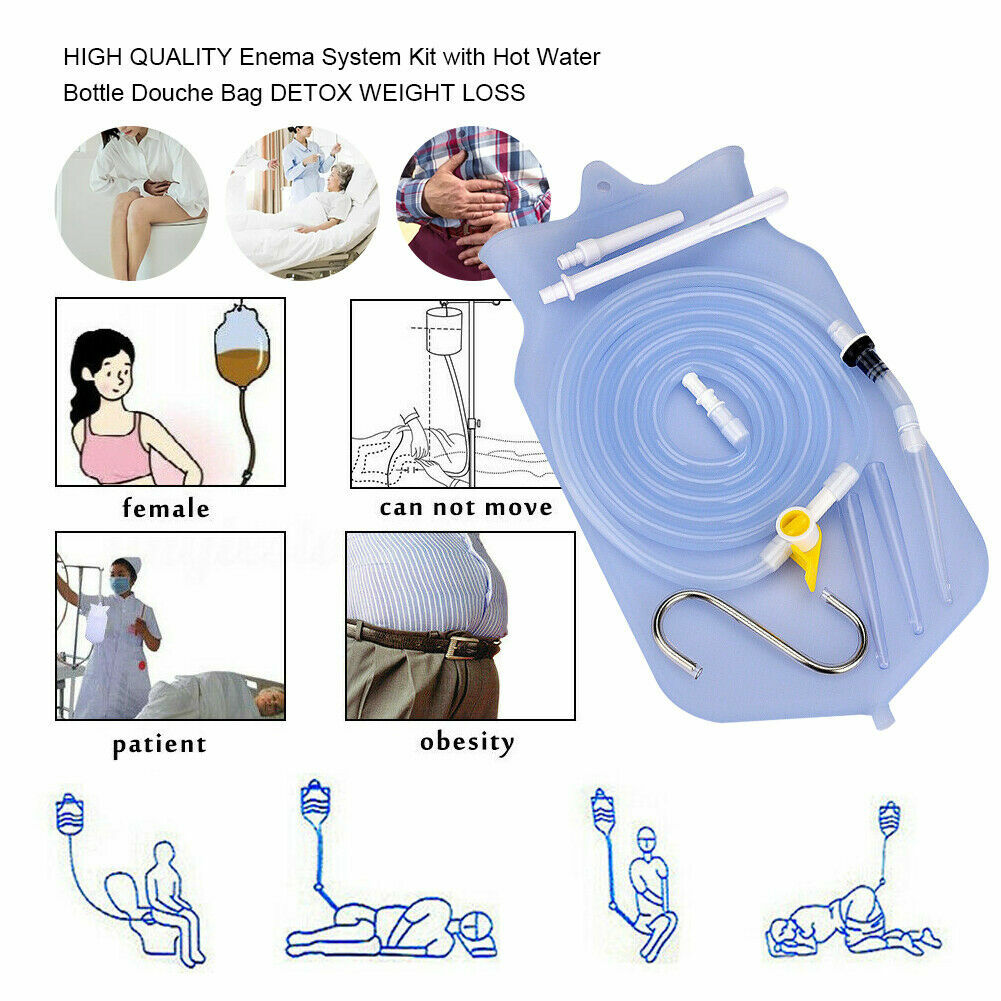 HIGH QUALITY Enema System Kit with Hot Water Bottle Douche Bag DETOX WEIGHT LOSS

female

can not move

patient

obesity