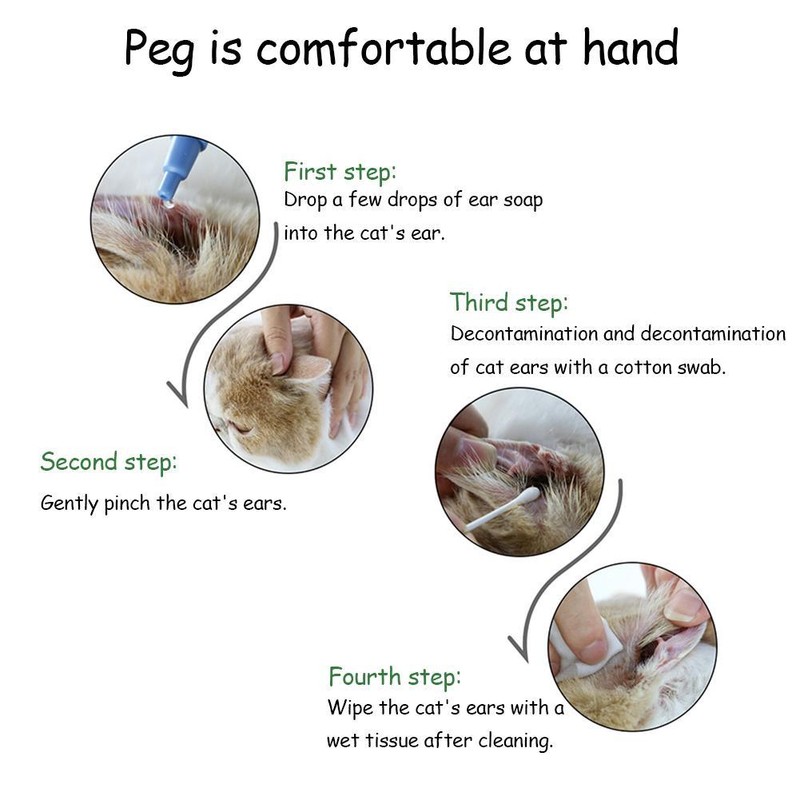 Peg is comfortable at hand

First step:
Drop a few drops of ear soap into the cat's ear.

Second step:
Gently pinch the cat's ears.

Third step:
Decontamination and decontamination of cat ears with a cotton swab.

Fourth step:
Wipe the cat's ears with a wet tissue after cleaning.