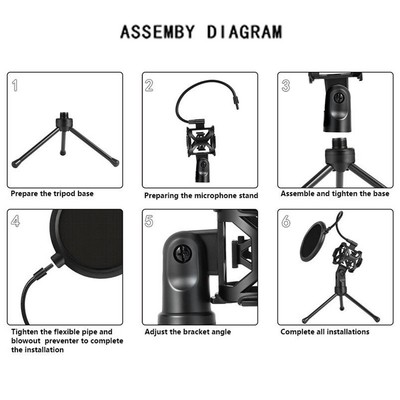 ASSEMBY DIAGRAM

1

Prepare the tripod base

2

Preparing the microphone stand

3

Assemble and tighten the base

4

Tighten the flexible pipe and blowout preventer to complete the installation

5

Adjust the bracket angle

6

Complete all installations