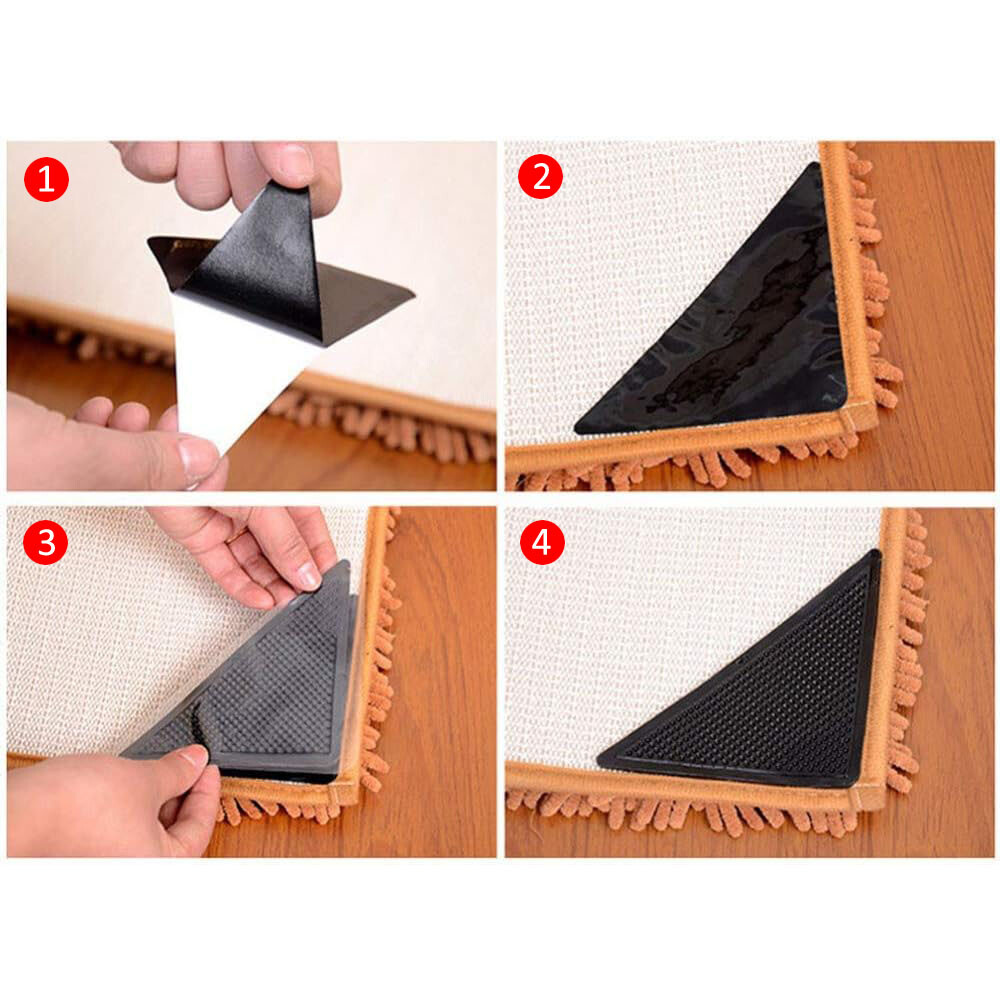 1

2

3

4