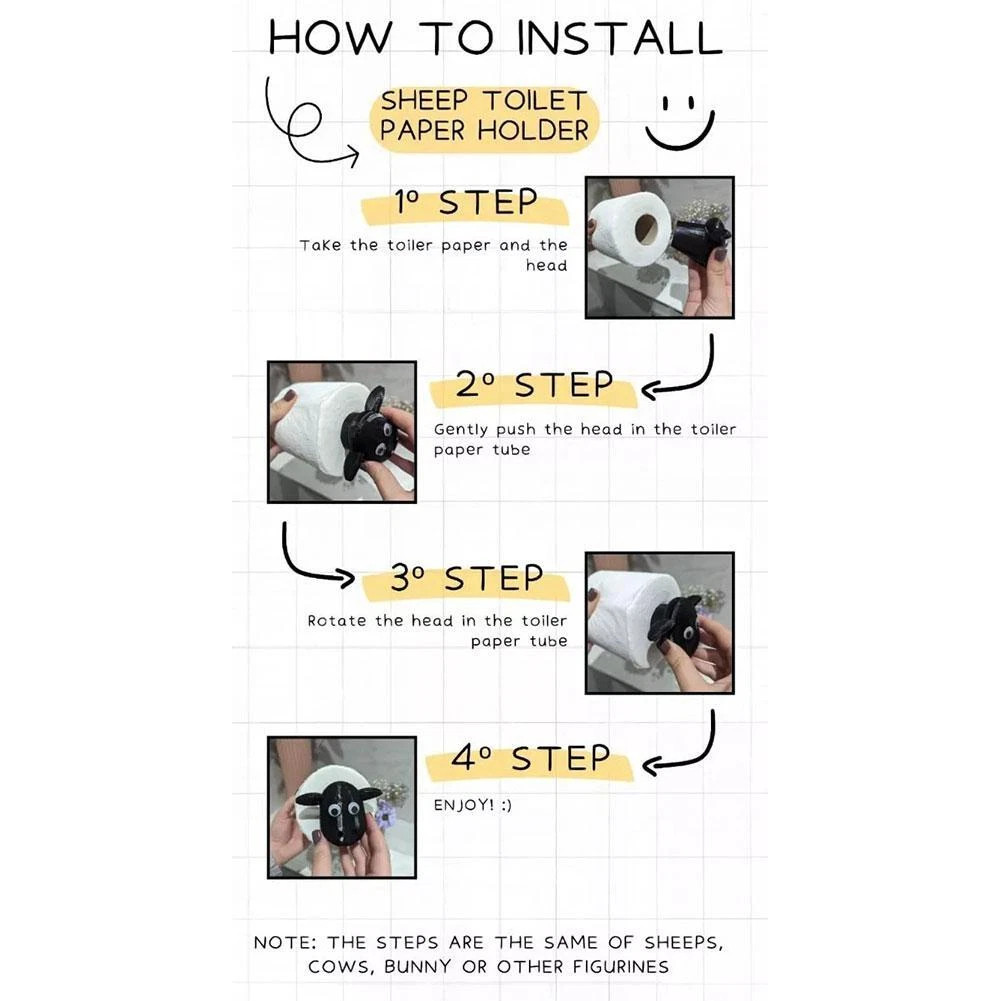 HOW TO INSTALL

SHEEP TOILET PAPER HOLDER

1º STEP

Take the toiler paper and the head

2º STEP

Gently push the head in the toiler paper tube

3º STEP

Rotate the head in the toiler paper tube

4º STEP

ENJOY! :)

NOTE: THE STEPS ARE THE SAME OF SHEEPS, COWS, BUNNY OR OTHER FIGURINES