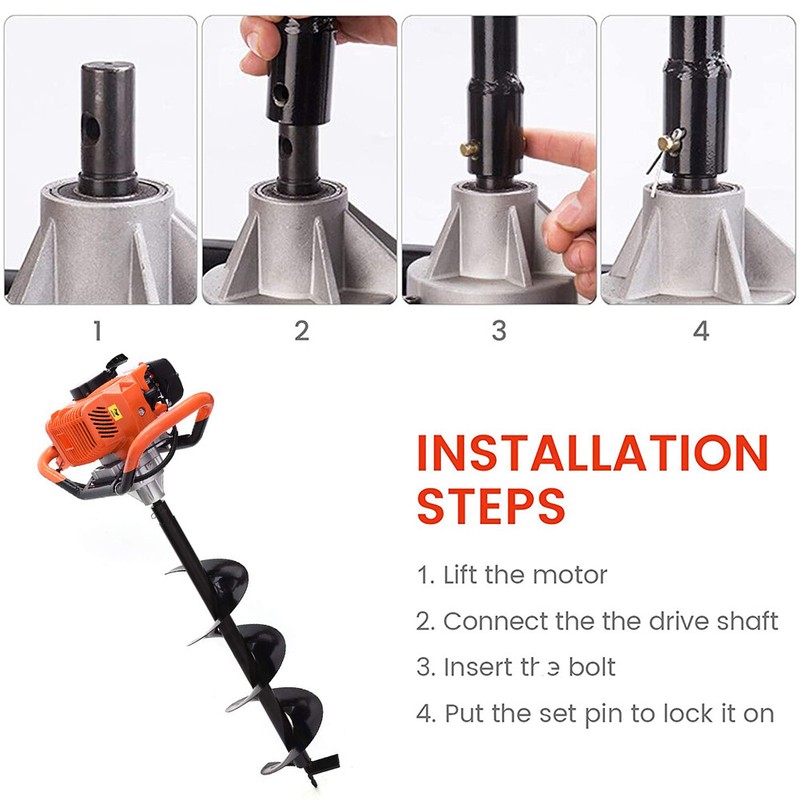 1
2
3
4

INSTALLATION STEPS

1. Lift the motor

2. Connect the the drive shaft

3. Insert the bolt

4. Put the set pin to lock it on