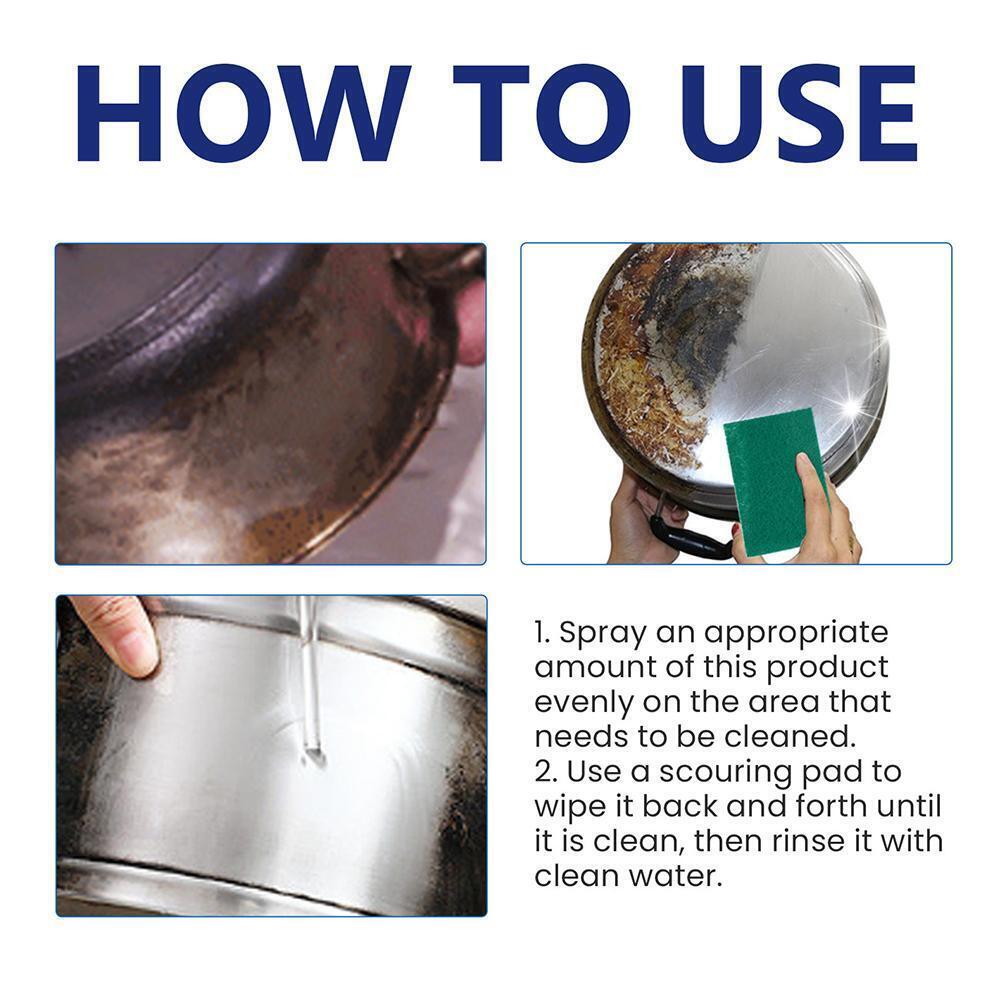 HOW TO USE

1. Spray an appropriate amount of this product evenly on the area that needs to be cleaned.
2. Use a scouring pad to wipe it back and forth until it is clean, then rinse it with clean water.