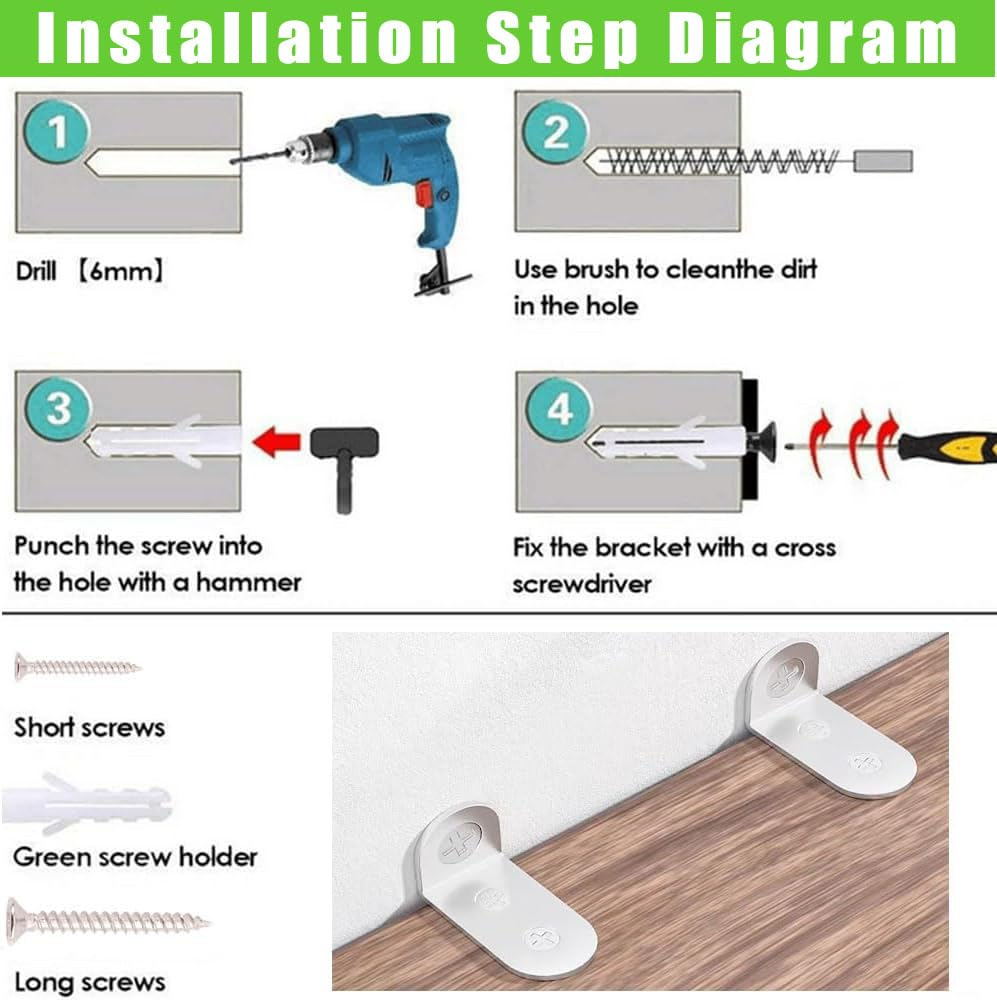 Installation Step Diagram

1

Drill 【6mm】

2

Use brush to cleanthe dirt in the hole

3

Punch the screw into the hole with a hammer

4

Fix the bracket with a cross screwdriver

Short screws

Green screw holder

Long screws