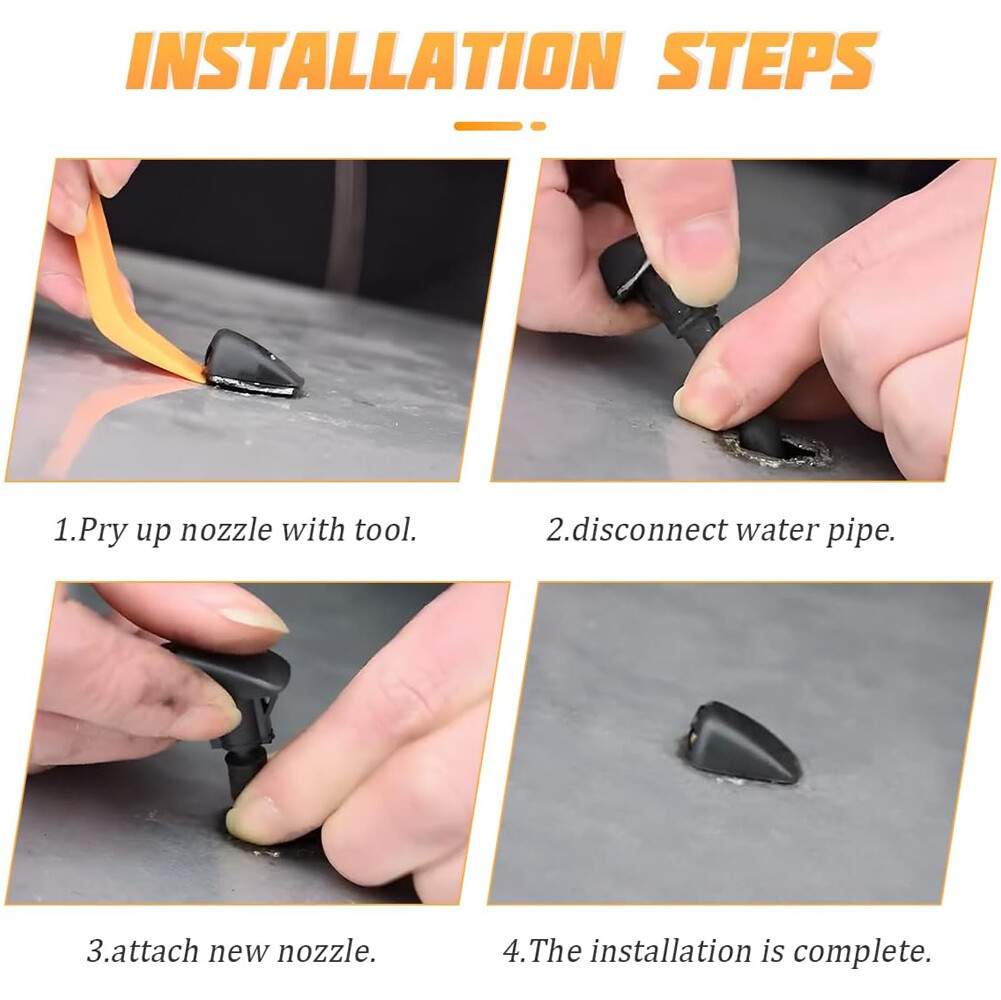 INSTALLATION STEPS

1.Pry up nozzle with tool.

2.disconnect water pipe.

3.attach new nozzle.

4.The installation is complete.