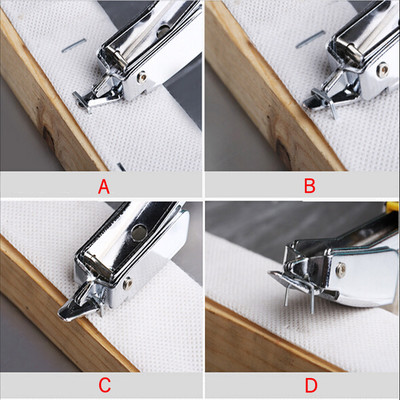 A

B

C

D