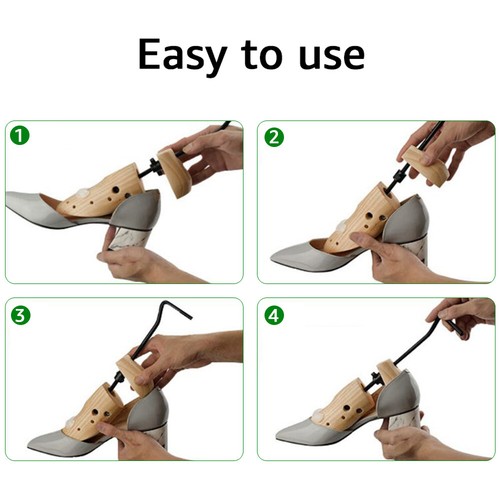 Easy to use

1

2

3

4