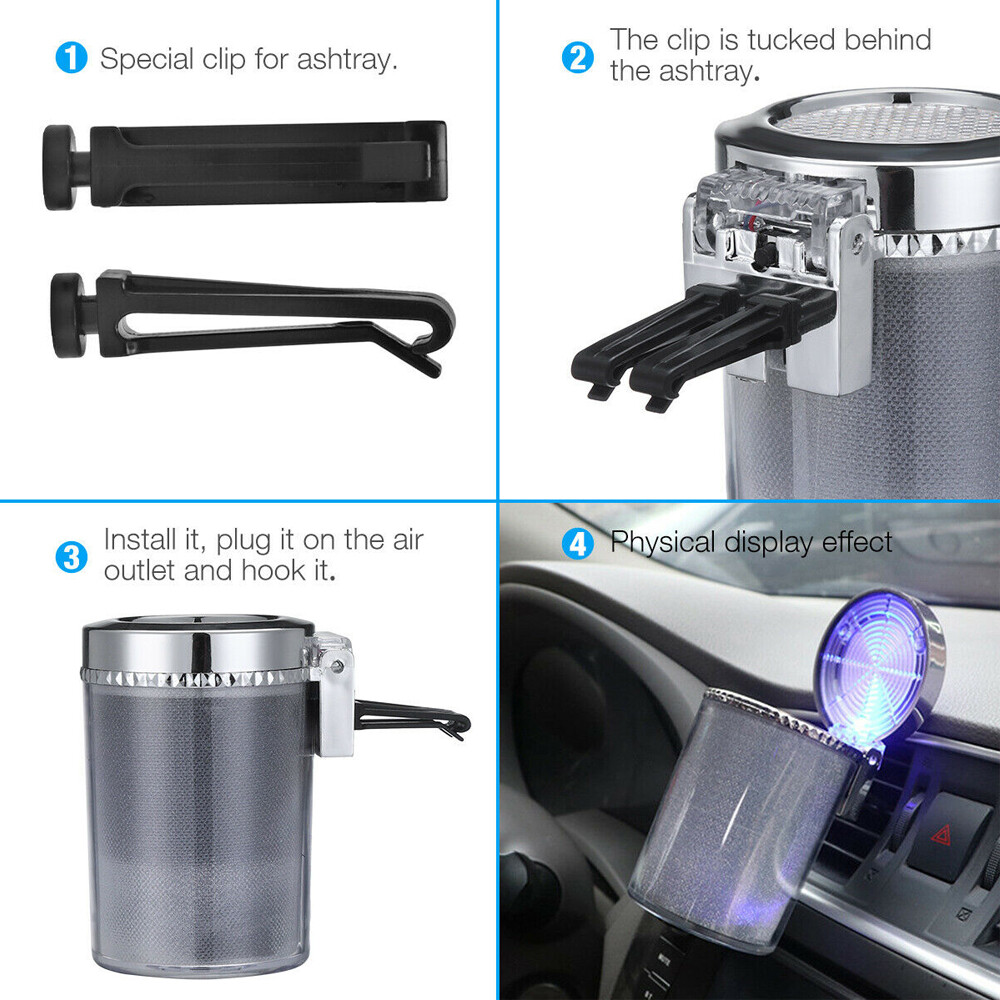 1 Special clip for ashtray.

2 The clip is tucked behind the ashtray.

3 Install it, plug it on the air outlet and hook it.

4 Physical display effect