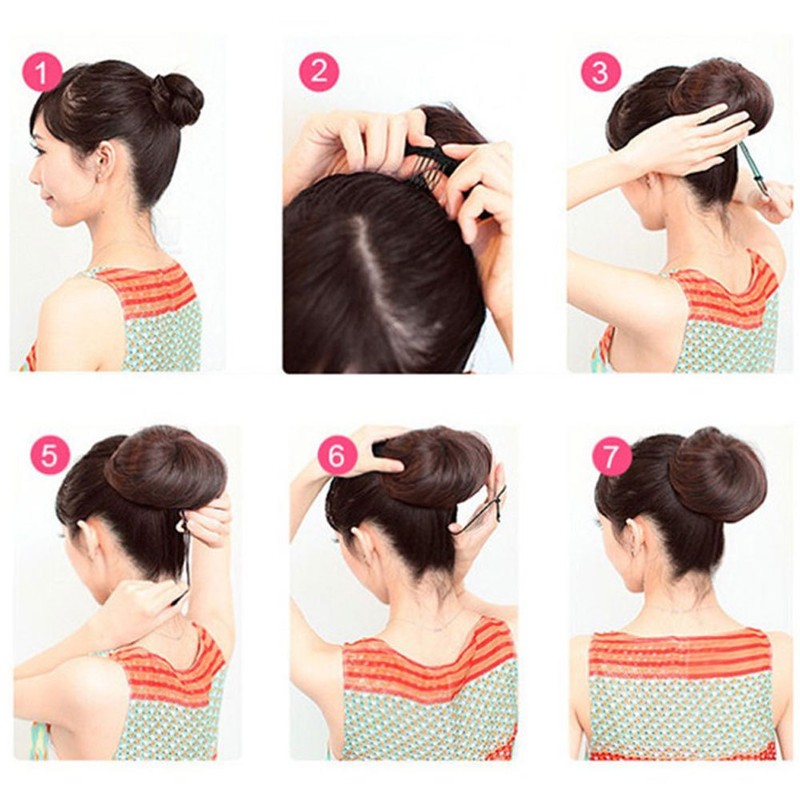 1

2

3

5

6

7