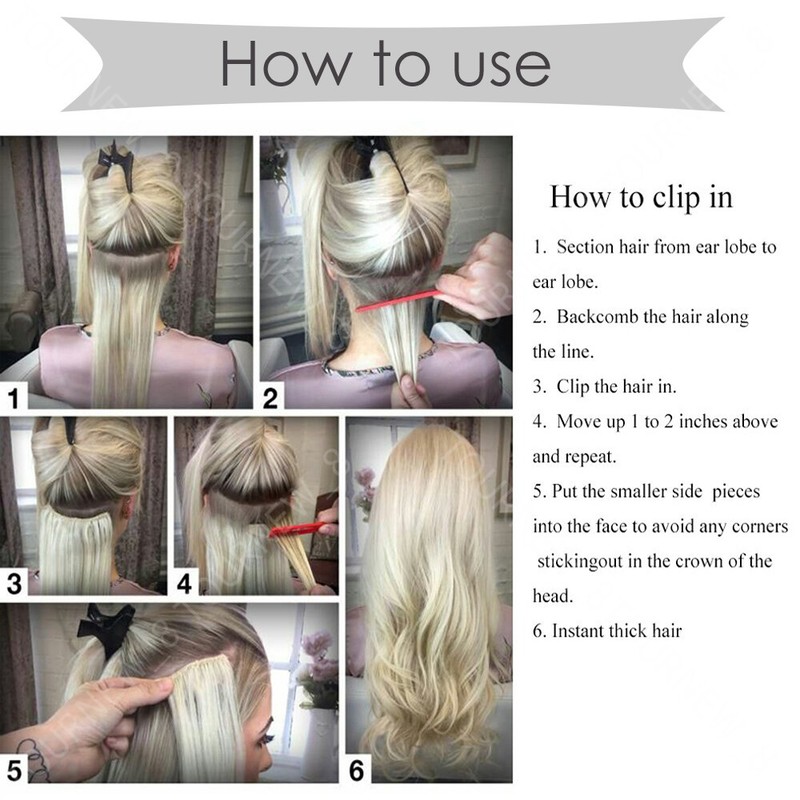 How to use

1

2

3

4

5

6

How to clip in

1. Section hair from ear lobe to ear lobe.

2. Backcomb the hair along the line.

3. Clip the hair in.

4. Move up 1 to 2 inches above and repeat.

5. Put the smaller side pieces into the face to avoid any corners stickingout in the crown of the head.

6. Instant thick hair