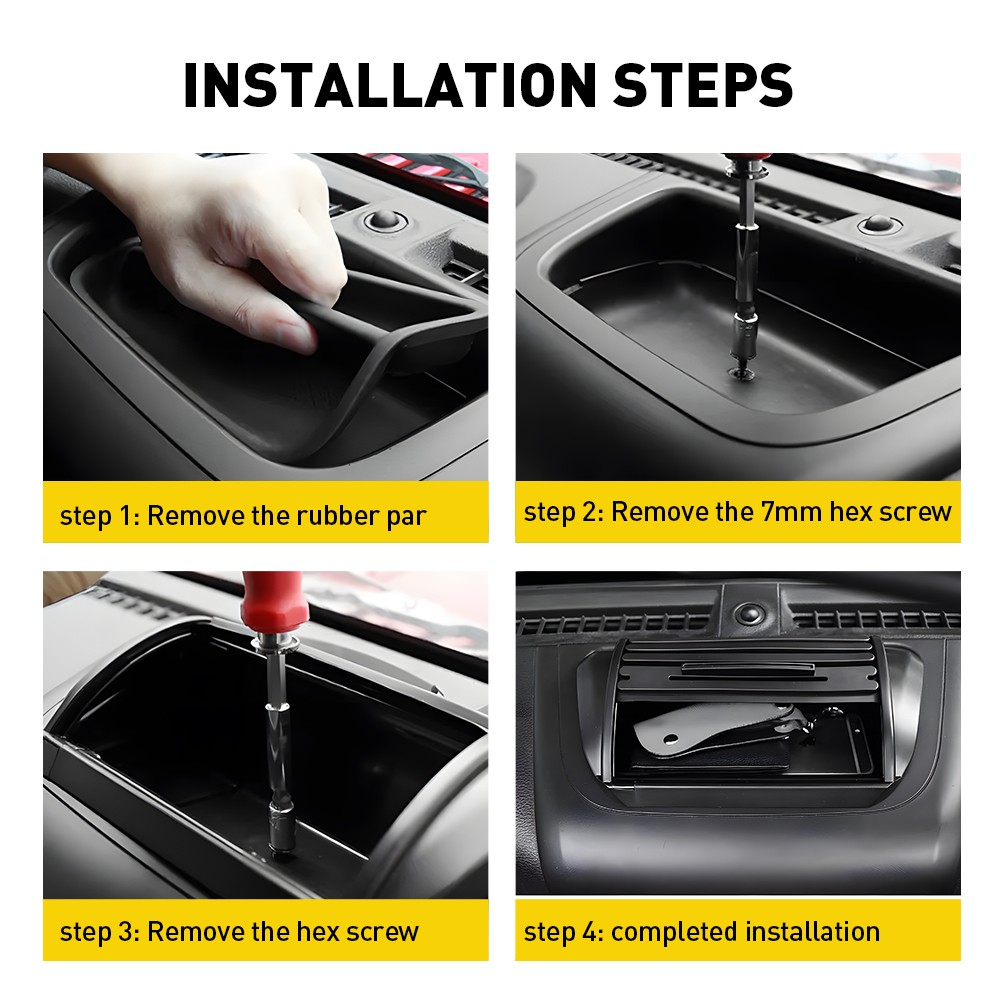 INSTALLATION STEPS

step 1: Remove the rubber par

step 2: Remove the 7mm hex screw

step 3: Remove the hex screw

step 4: completed installation