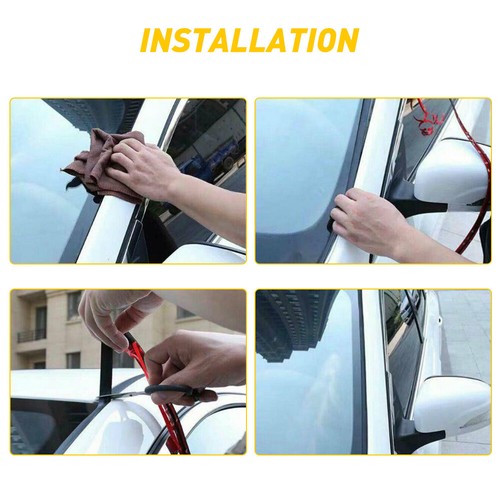 INSTALLATION