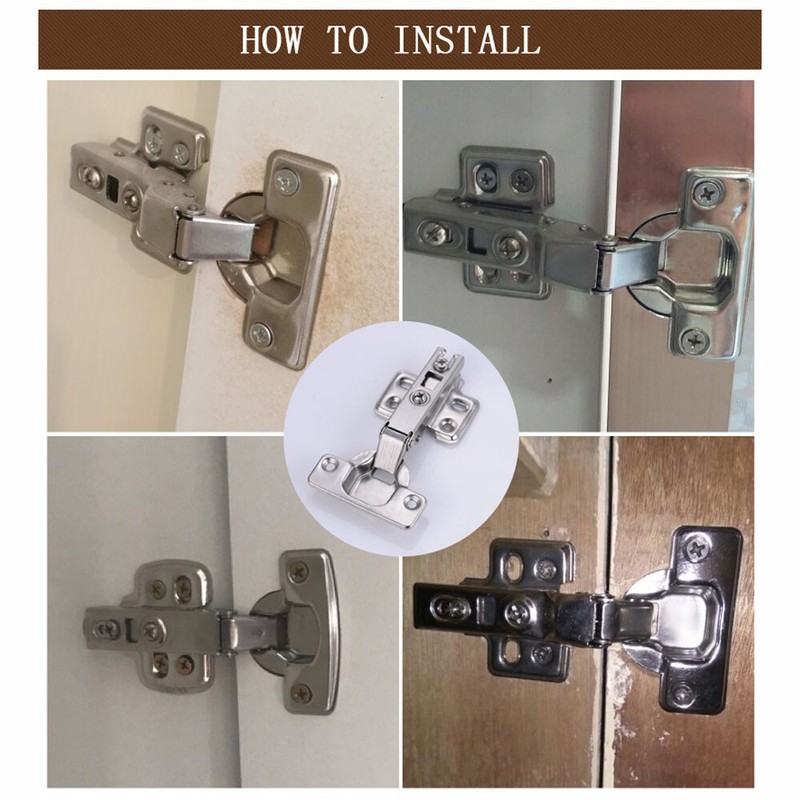 HOW TO INSTALL