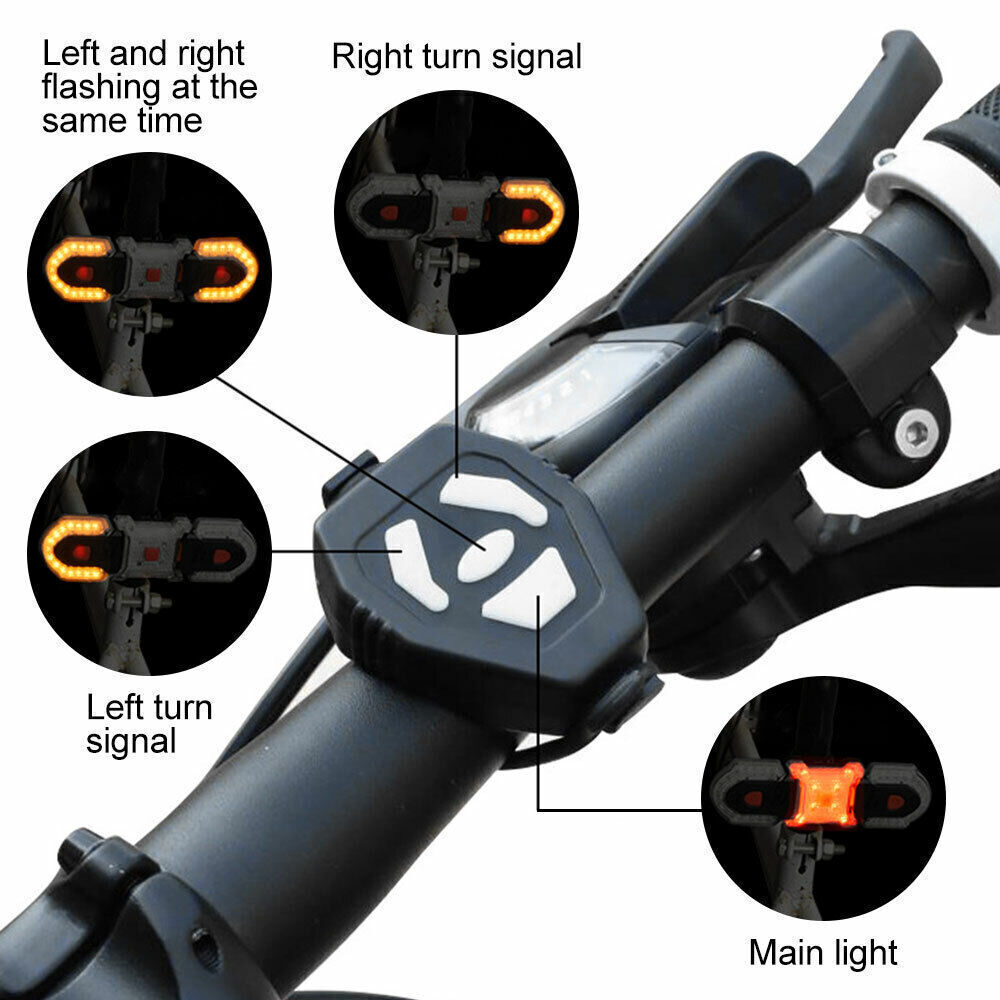 Left and right flashing at the same time

Right turn signal

Left turn signal

Main light