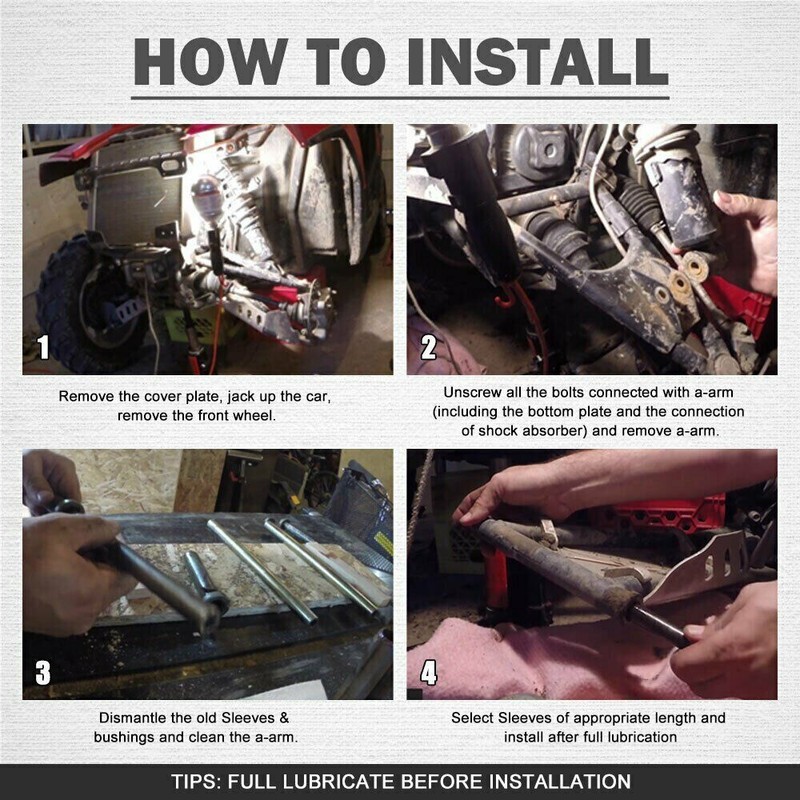 HOW TO INSTALL

1

Remove the cover plate, jack up the car, remove the front wheel.

2

Unscrew all the bolts connected with a-arm (including the bottom plate and the connection of shock absorber) and remove a-arm.

3

Dismantle the old Sleeves & bushings and clean the a-arm.

4

Select Sleeves of appropriate length and install after full lubrication

TIPS: FULL LUBRICATE BEFORE INSTALLATION