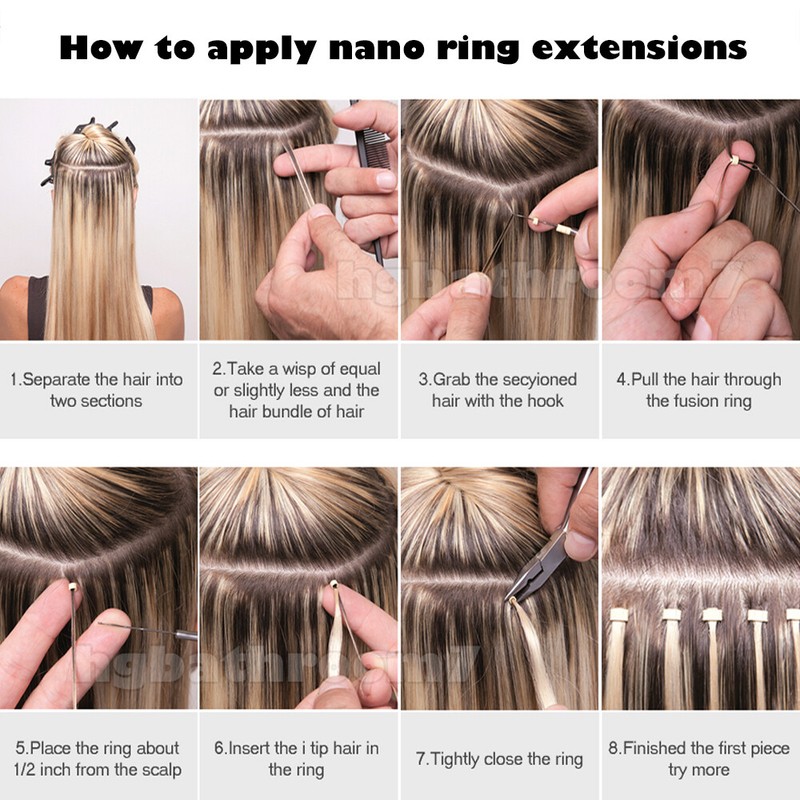 How to apply nano ring extensions

hgbathroom7

1.Separate the hair into two sections

2.Take a wisp of equal or slightly less and the hair bundle of hair

3.Grab the secyioned hair with the hook

4.Pull the hair through the fusion ring

hgbathroom7

5.Place the ring about 1/2 inch from the scalp

6.Insert the i tip hair in the ring

7.Tightly close the ring

8.Finished the first piece try more