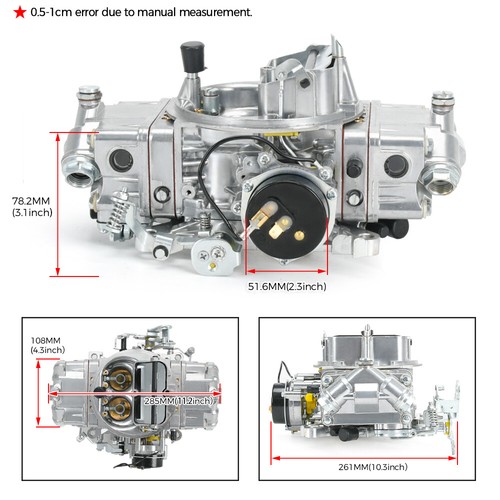 ★ 0.5-1cm error due to manual measurement.

78.2MM
(3.1inch)

51.6MM(2.3inch)

108MM
(4.3inch)

285MM(11.2inch)

261MM(10.3inch)