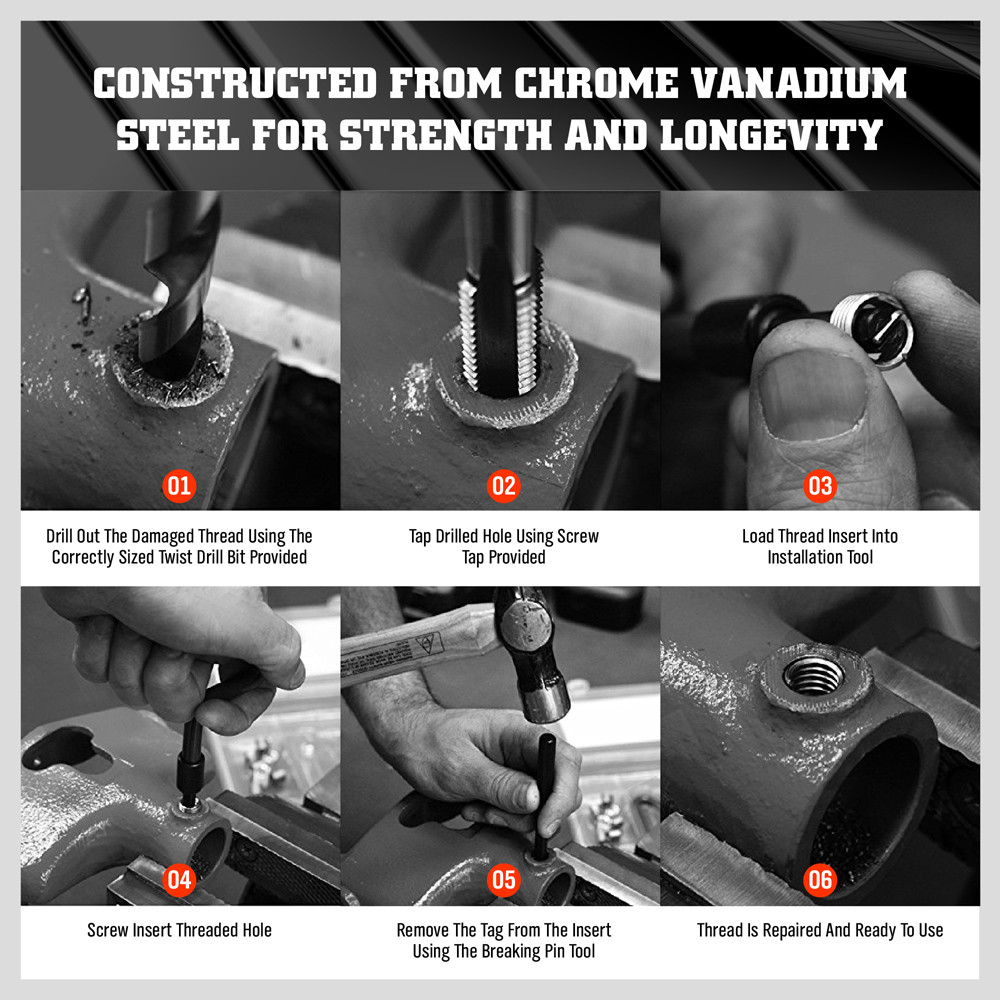 CONSTRUCTED FROM CHROME VANADIUM STEEL FOR STRENGTH AND LONGEVITY

01

Drill Out The Damaged Thread Using The Correctly Sized Twist Drill Bit Provided

02

Tap Drilled Hole Using Screw Tap Provided

03

Load Thread Insert Into Installation Tool

04

Screw Insert Threaded Hole

05

Remove The Tag From The Insert Using The Breaking Pin Tool

06

Thread Is Repaired And Ready To Use