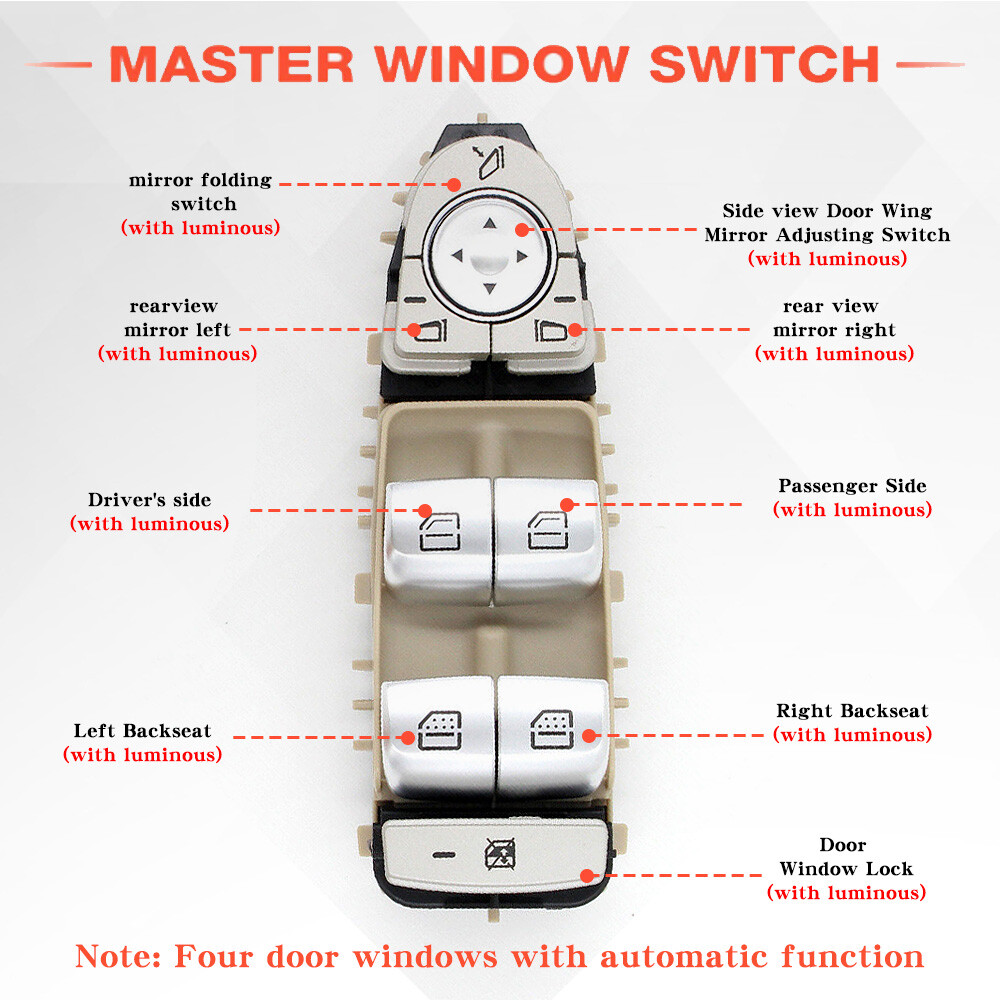 MASTER WINDOW SWITCH

mirror folding switch
(with luminous)

Side view Door Wing Mirror Adjusting Switch
(with luminous)

rearview mirror left
(with luminous)

rear view mirror right
(with luminous)

Driver's side
(with luminous)

Passenger Side
(with luminous)

Left Backseat
(with luminous)

Right Backseat
(with luminous)

Door Window Lock
(with luminous)

Note: Four door windows with automatic function