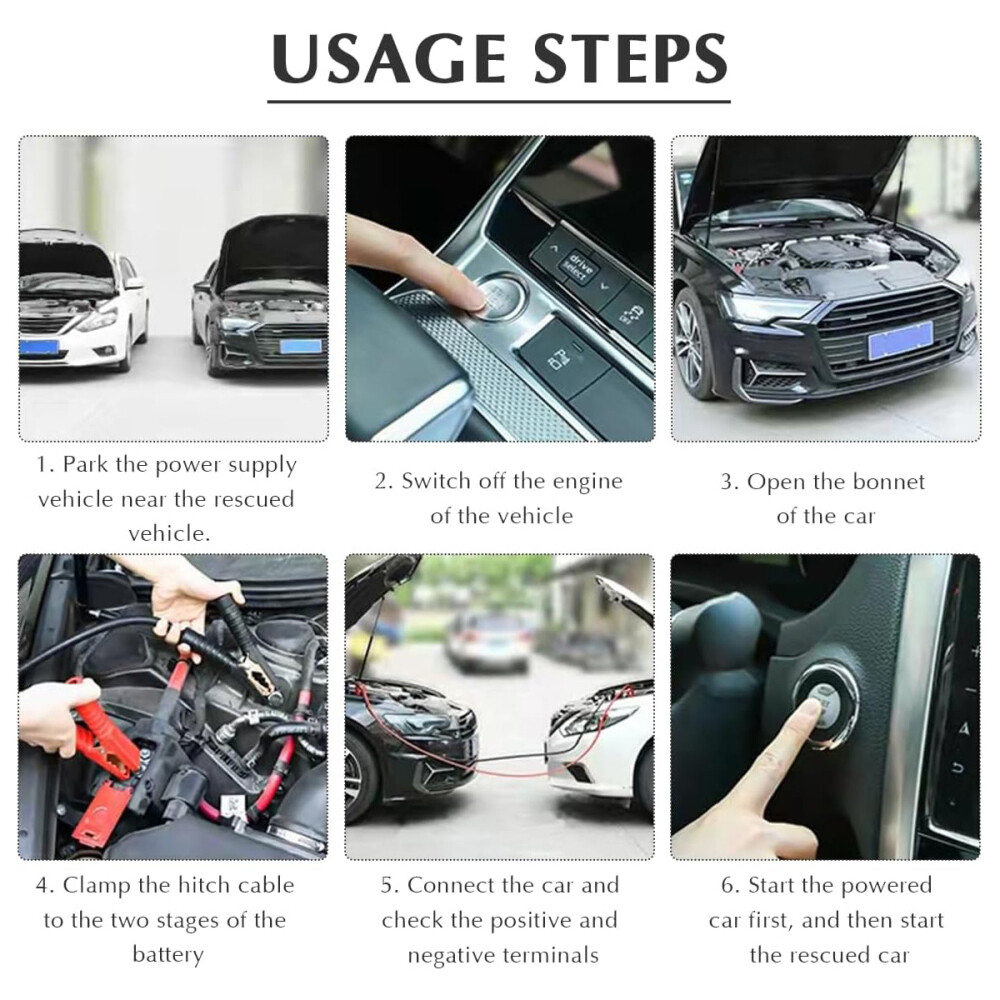 USAGE STEPS

drive select

1. Park the power supply vehicle near the rescued vehicle.

2. Switch off the engine of the vehicle

3. Open the bonnet of the car

4. Clamp the hitch cable to the two stages of the battery

5. Connect the car and check the positive and negative terminals

6. Start the powered car first, and then start the rescued car