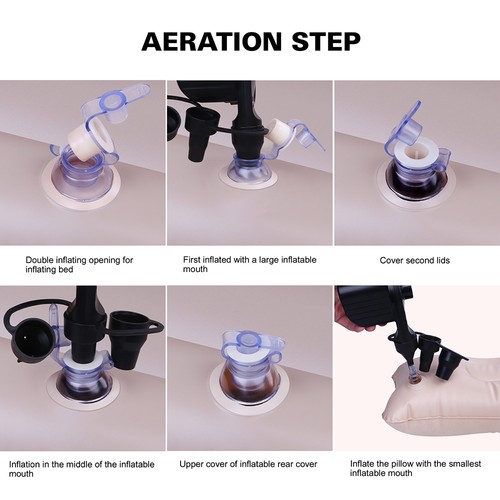 AERATION STEP

Double inflating opening for inflating bed

First inflated with a large inflatable mouth

Cover second lids

Inflation in the middle of the inflatable mouth

Upper cover of inflatable rear cover

Inflate the pillow with the smallest inflatable mouth