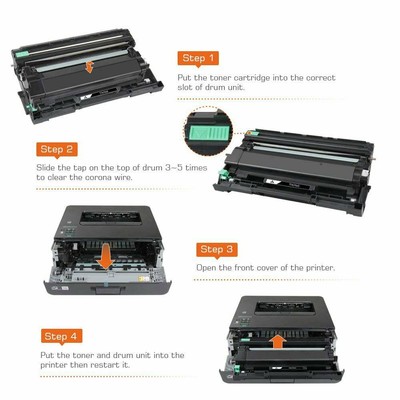 Step 1

Put the toner cartridge into the correct slot of drum unit.

Step 2

Slide the tap on the top of drum 3~5 times to clear the corona wire.

Step 3

Open the front cover of the printer.

Step 4

Put the toner and drum unit into the printer then restart it.