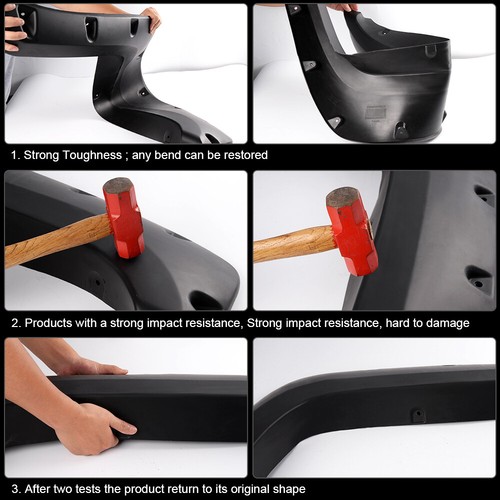 1. Strong Toughness ; any bend can be restored

2. Products with a strong impact resistance, Strong impact resistance, hard to damage

3. After two tests the product return to its original shape