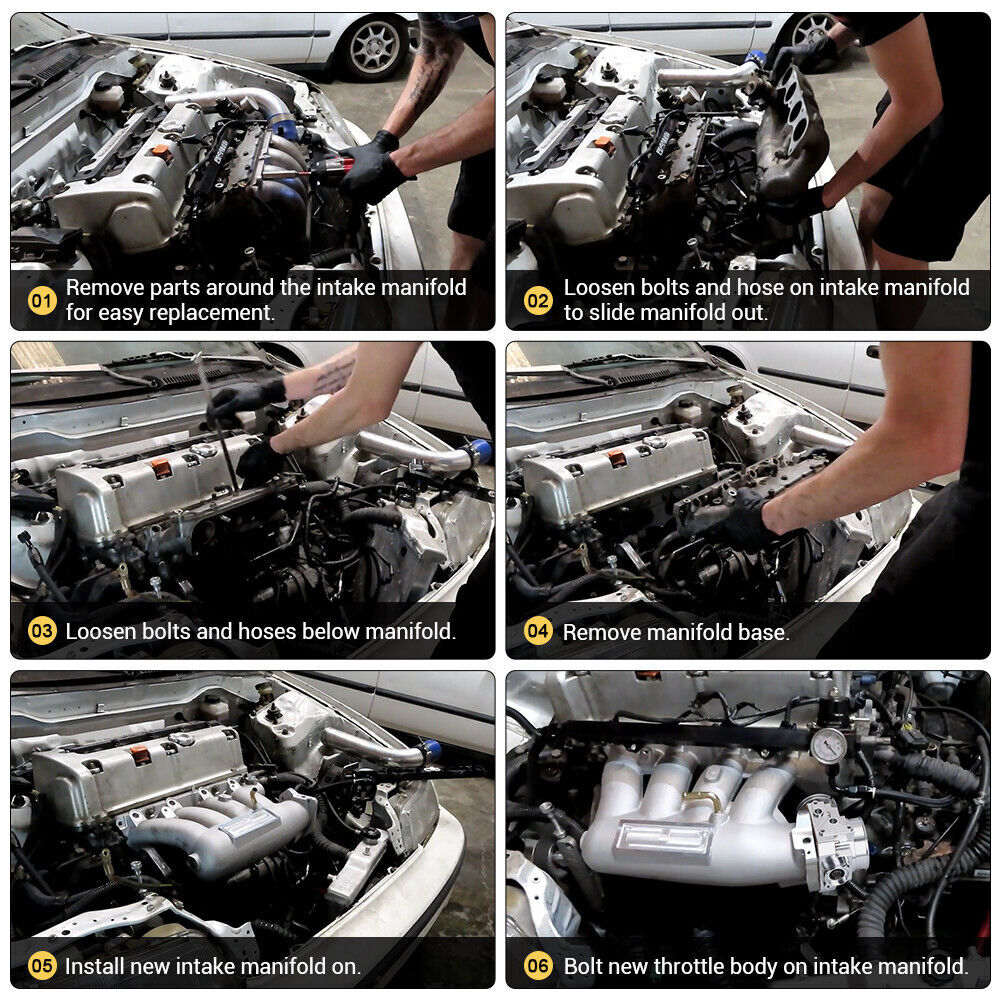 01 Remove parts around the intake manifold for easy replacement.

02 Loosen bolts and hose on intake manifold to slide manifold out.

03 Loosen bolts and hoses below manifold.

04 Remove manifold base.

05 Install new intake manifold on.

06 Bolt new throttle body on intake manifold.