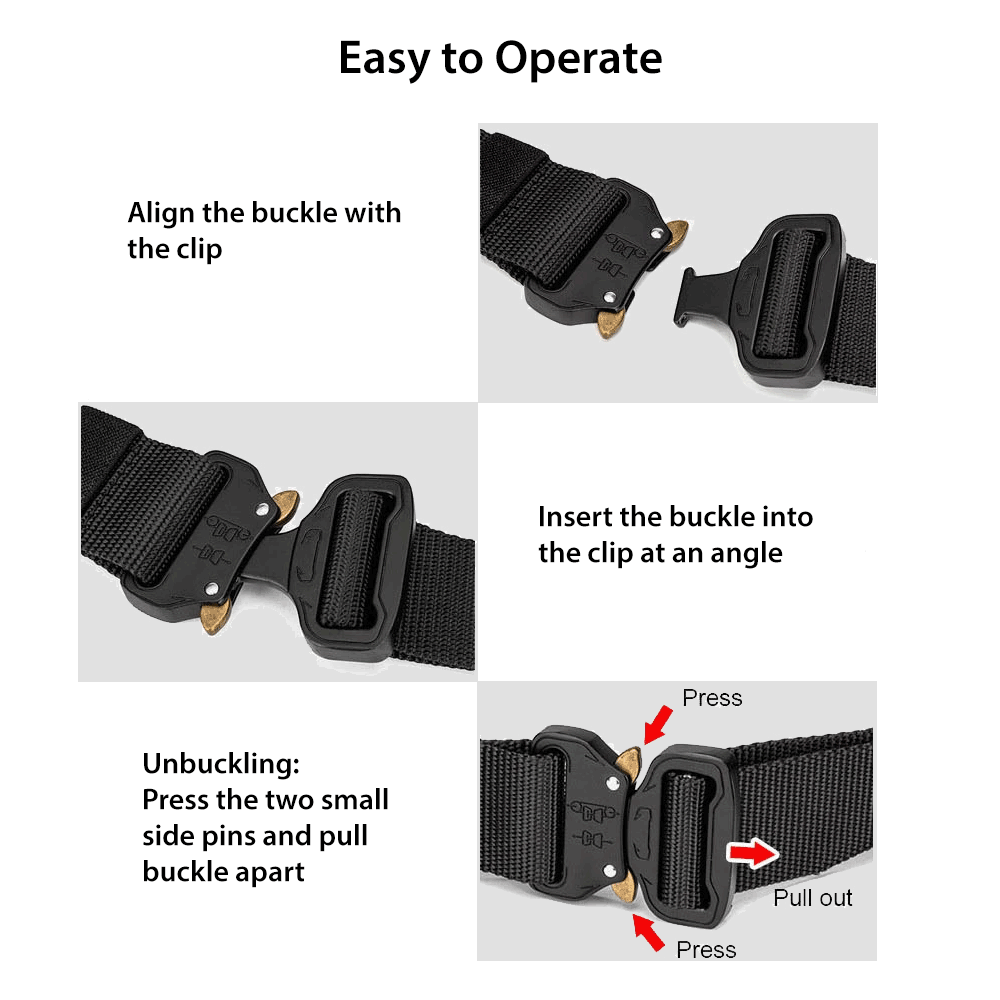 Easy to Operate

Align the buckle with the clip

Insert the buckle into the clip at an angle

Unbuckling:
Press the two small side pins and pull buckle apart

Press

Pull out

Press