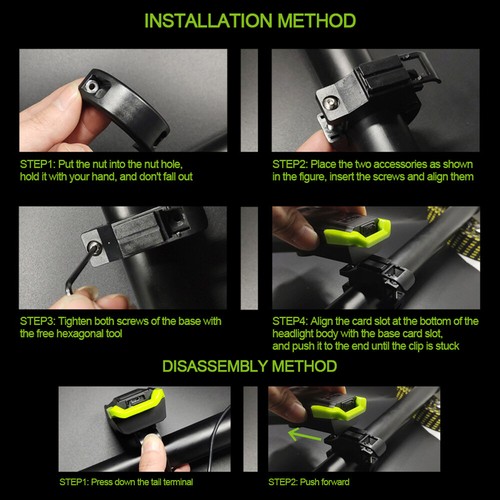 INSTALLATION METHOD

STEP1: Put the nut into the nut hole, hold it with your hand, and don't fall out

STEP2: Place the two accessories as shown in the figure, insert the screws and align them

STEP3: Tighten both screws of the base with the free hexagonal tool

STEP4: Align the card slot at the bottom of the headlight body with the base card slot, and push it to the end until the clip is stuck

DISASSEMBLY METHOD

STEP1: Press down the tail terminal

STEP2: Push forward