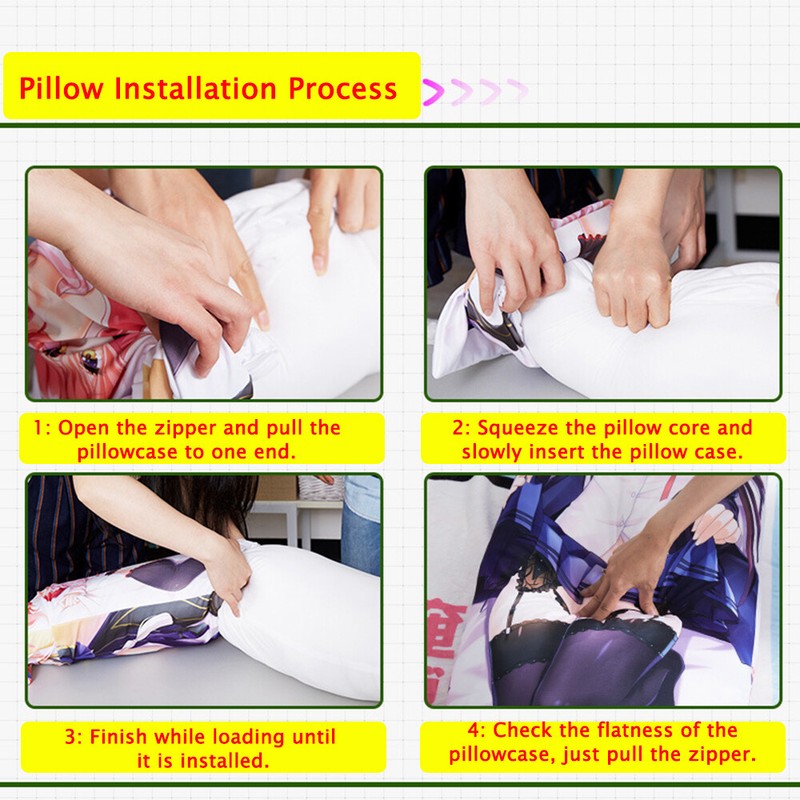 Pillow Installation Process

1: Open the zipper and pull the pillowcase to one end.

2: Squeeze the pillow core and slowly insert the pillow case.

3: Finish while loading until it is installed.

4: Check the flatness of the pillowcase, just pull the zipper.