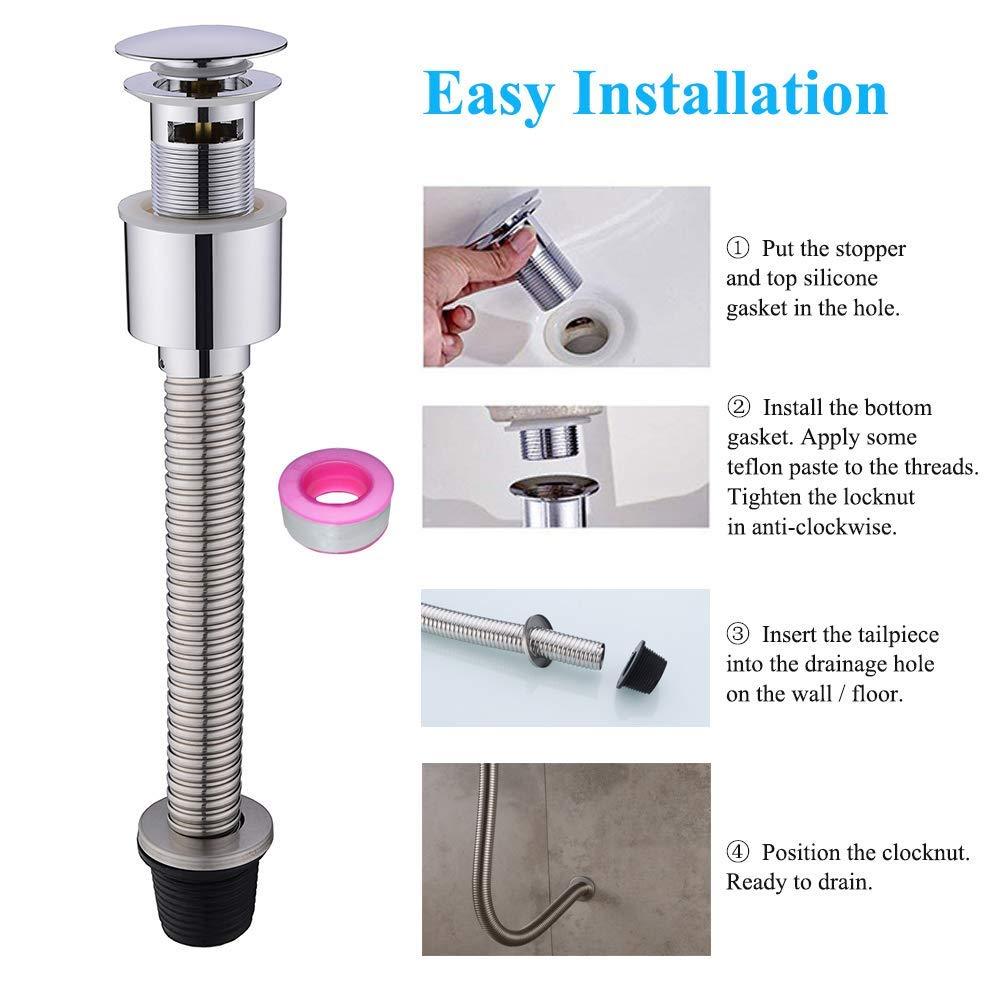 Easy Installation

① Put the stopper and top silicone gasket in the hole.

② Install the bottom gasket. Apply some teflon paste to the threads. Tighten the locknut in anti-clockwise.

③ Insert the tailpiece into the drainage hole on the wall / floor.

④ Position the clocknut. Ready to drain.