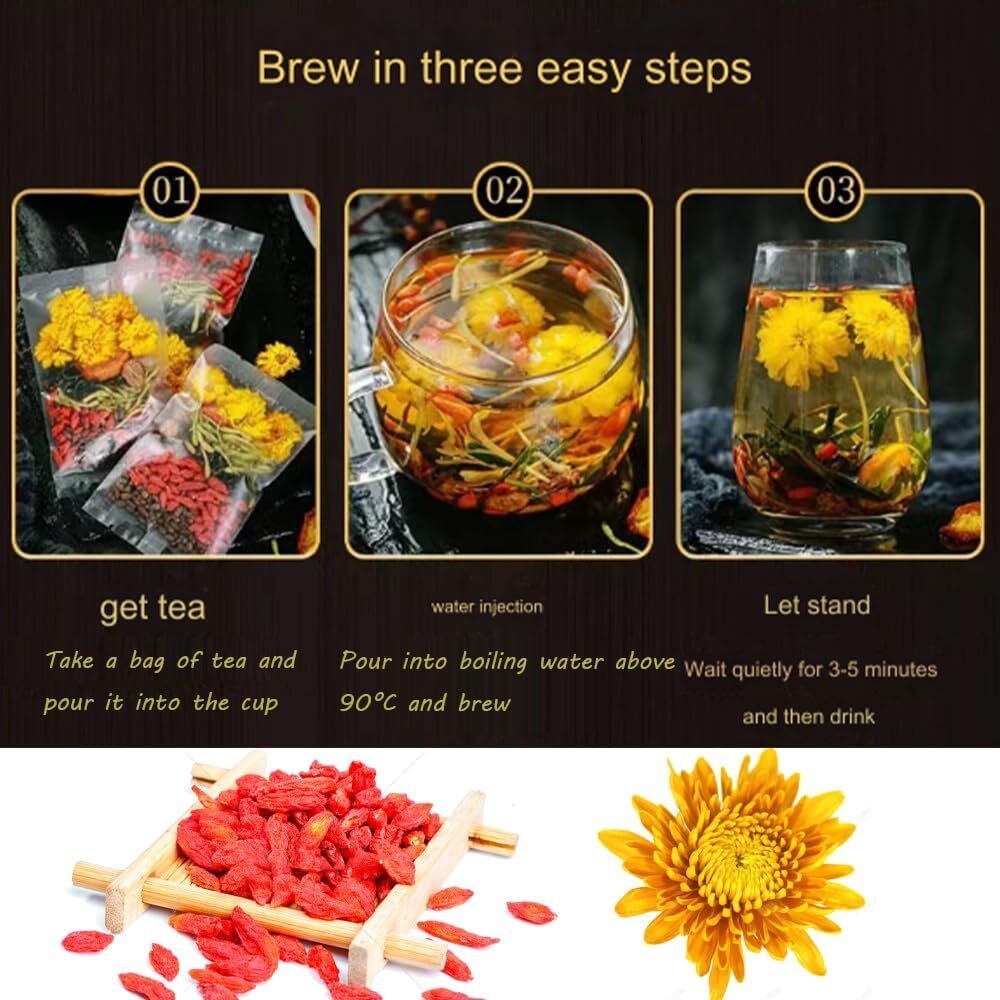 Brew in three easy steps

01

get tea

Take a bag of tea and pour it into the cup

02

water injection

Pour into boiling water above 90°C and brew

03

Let stand

Wait quietly for 3-5 minutes and then drink