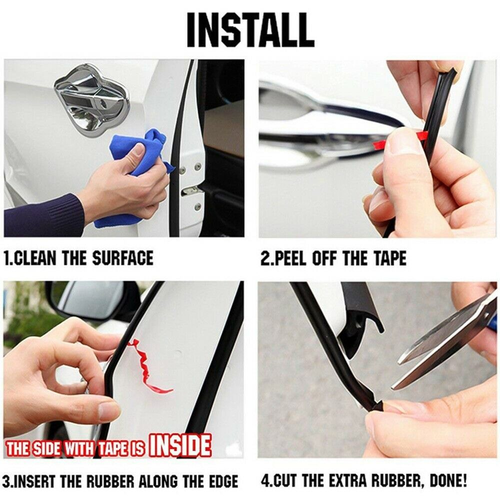 INSTALL

1.CLEAN THE SURFACE

2.PEEL OFF THE TAPE

THE SIDE WITH TAPE IS INSIDE

3.INSERT THE RUBBER ALONG THE EDGE

4.CUT THE EXTRA RUBBER, DONE!