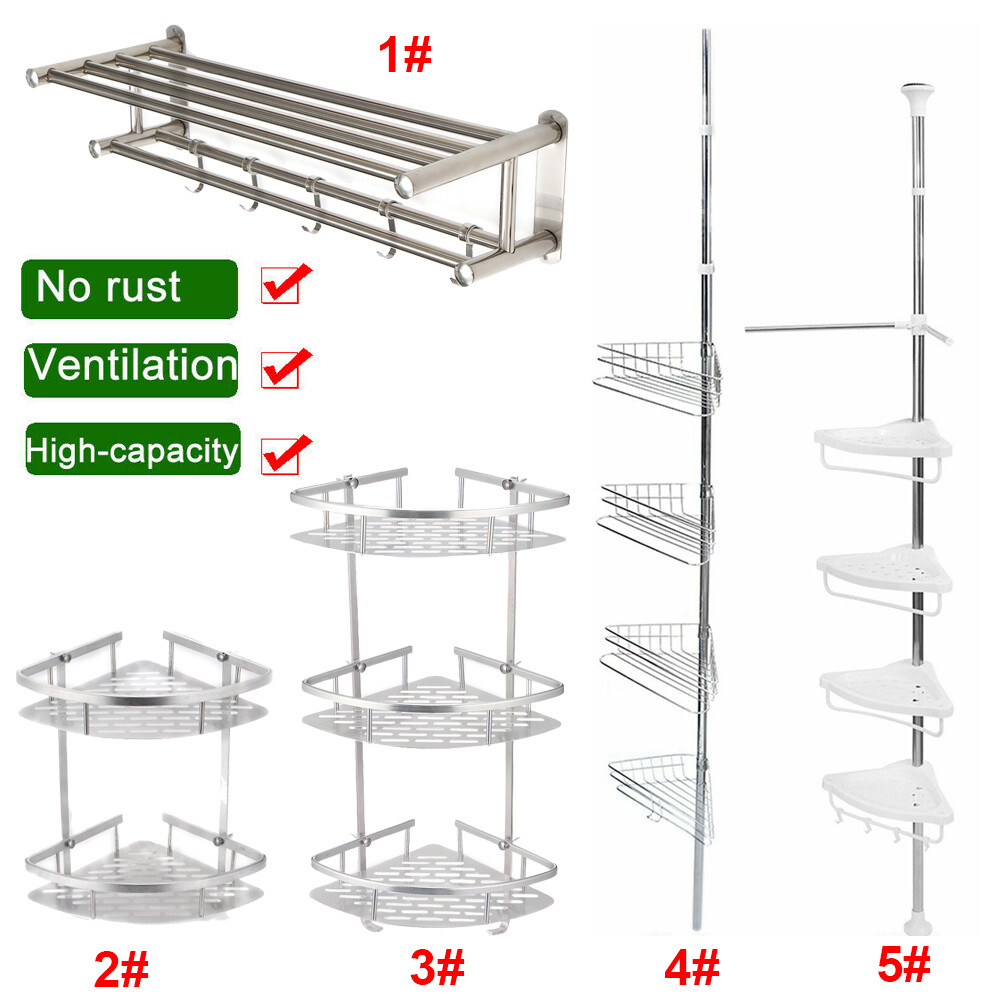 1#

No rust

Ventilation

High-capacity

2#

3#

4#

5#