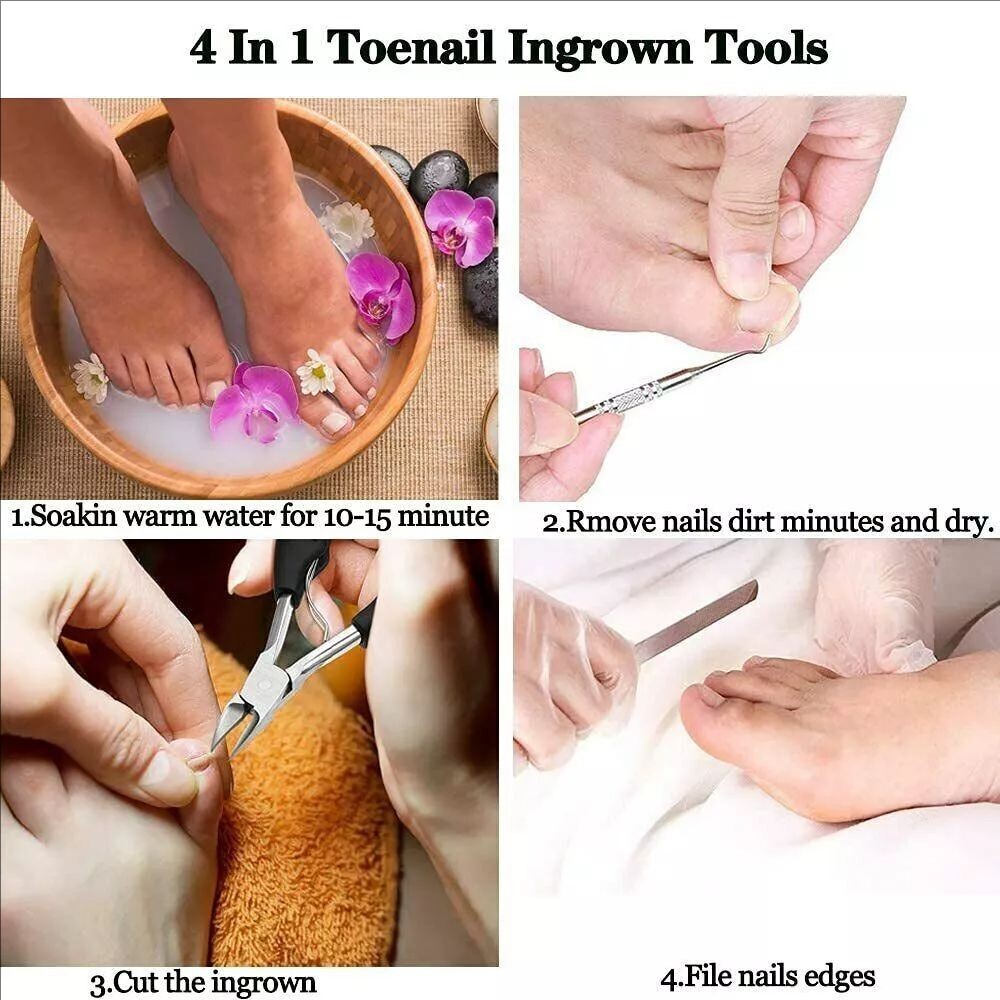 4 In 1 Toenail Ingrown Tools

1.Soakin warm water for 10-15 minute

2.Rmove nails dirt minutes and dry.

3.Cut the ingrown

4.File nails edges