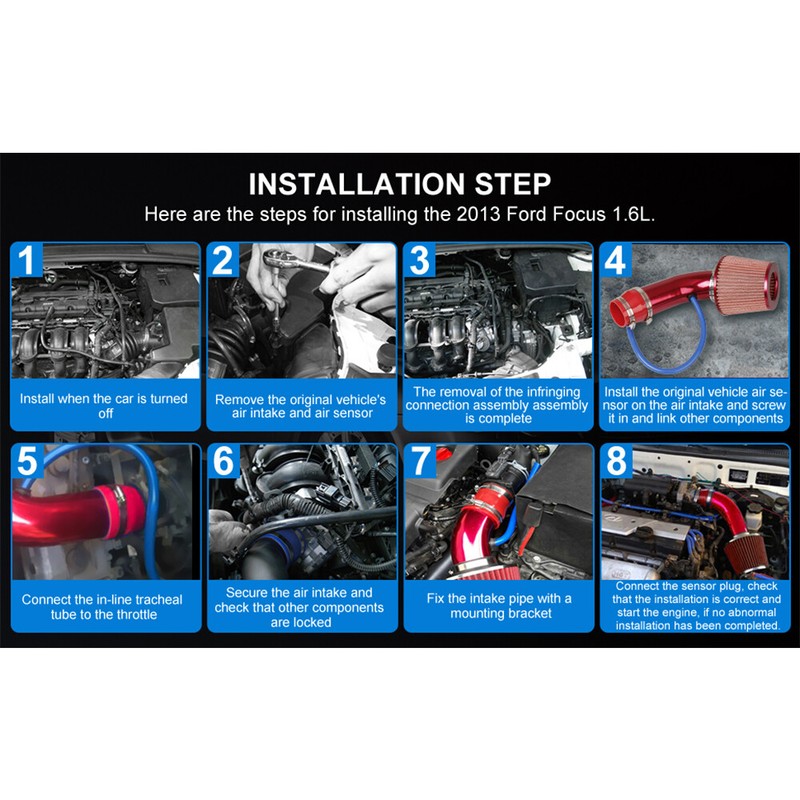 INSTALLATION STEP
Here are the steps for installing the 2013 Ford Focus 1.6L.

1
Install when the car is turned off

2
Remove the original vehicle's air intake and air sensor

3
The removal of the infringing connection assembly assembly is complete

4
Install the original vehicle air sensor on the air intake and screw it in and link other components

5
Connect the in-line tracheal tube to the throttle

6
Secure the air intake and check that other components are locked

7
Fix the intake pipe with a mounting bracket

8
Connect the sensor plug, check that the installation is correct and start the engine, if no abnormal installation has been completed.