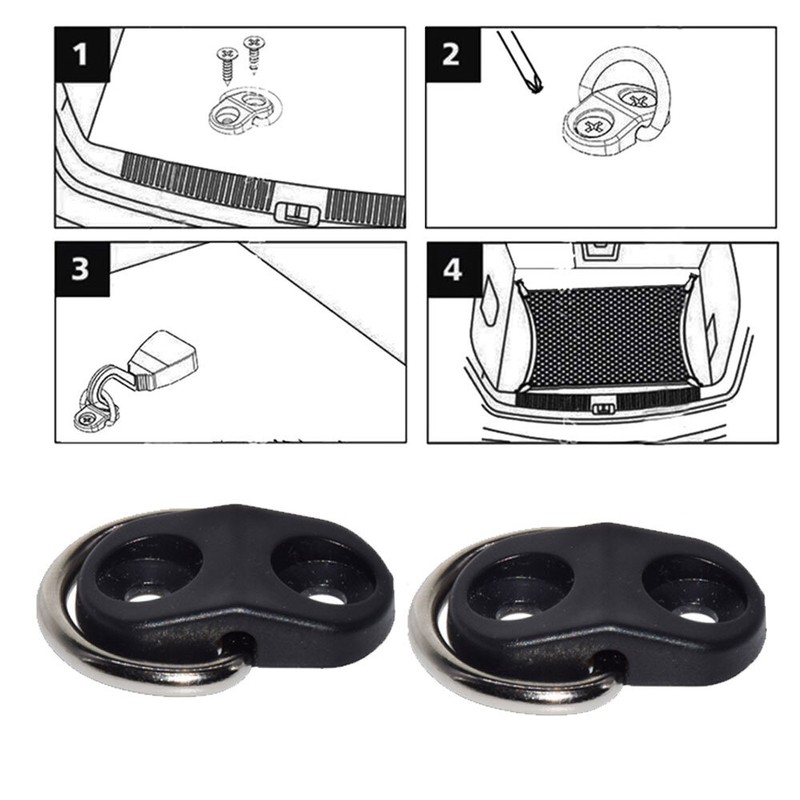 1

2

3

4