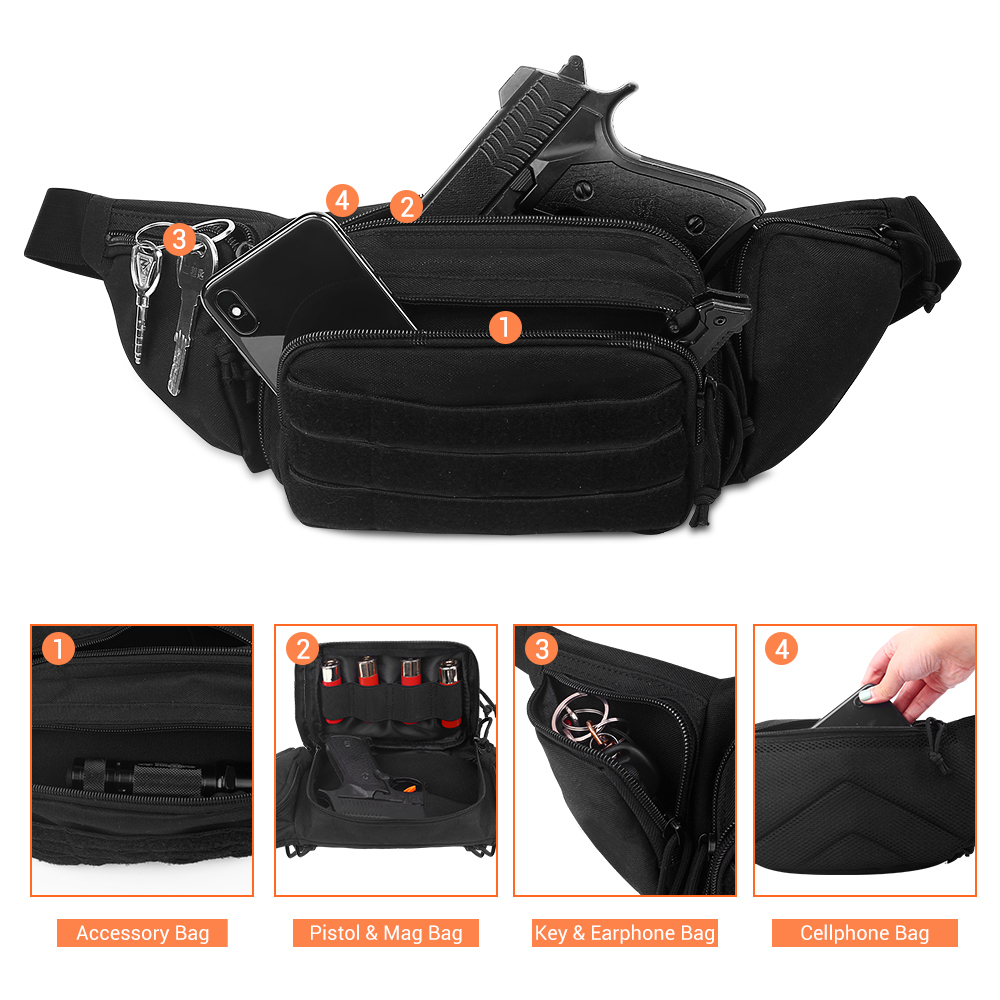 4 2
3
1

1
2
3
4

Accessory Bag
Pistol & Mag Bag
Key & Earphone Bag
Cellphone Bag