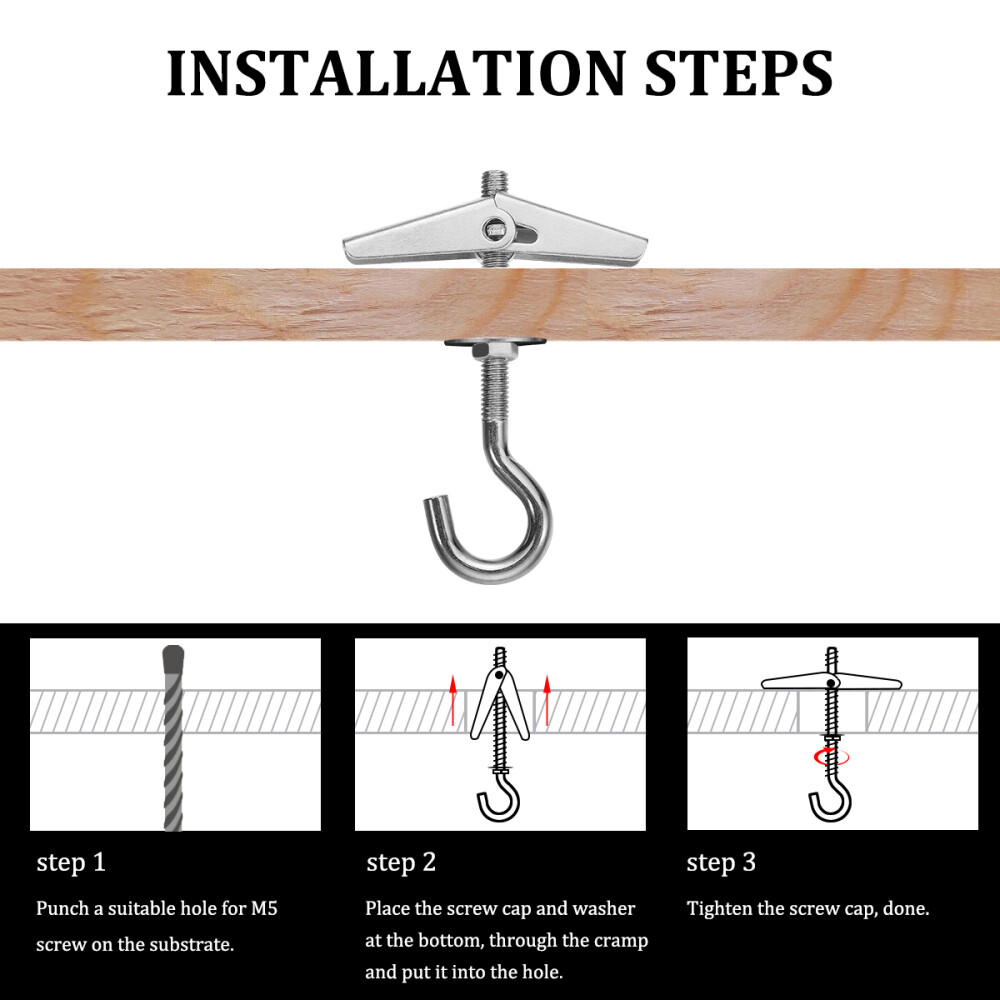 INSTALLATION STEPS

step 1

Punch a suitable hole for M5 screw on the substrate.

step 2

Place the screw cap and washer at the bottom, through the cramp and put it into the hole.

step 3

Tighten the screw cap, done.