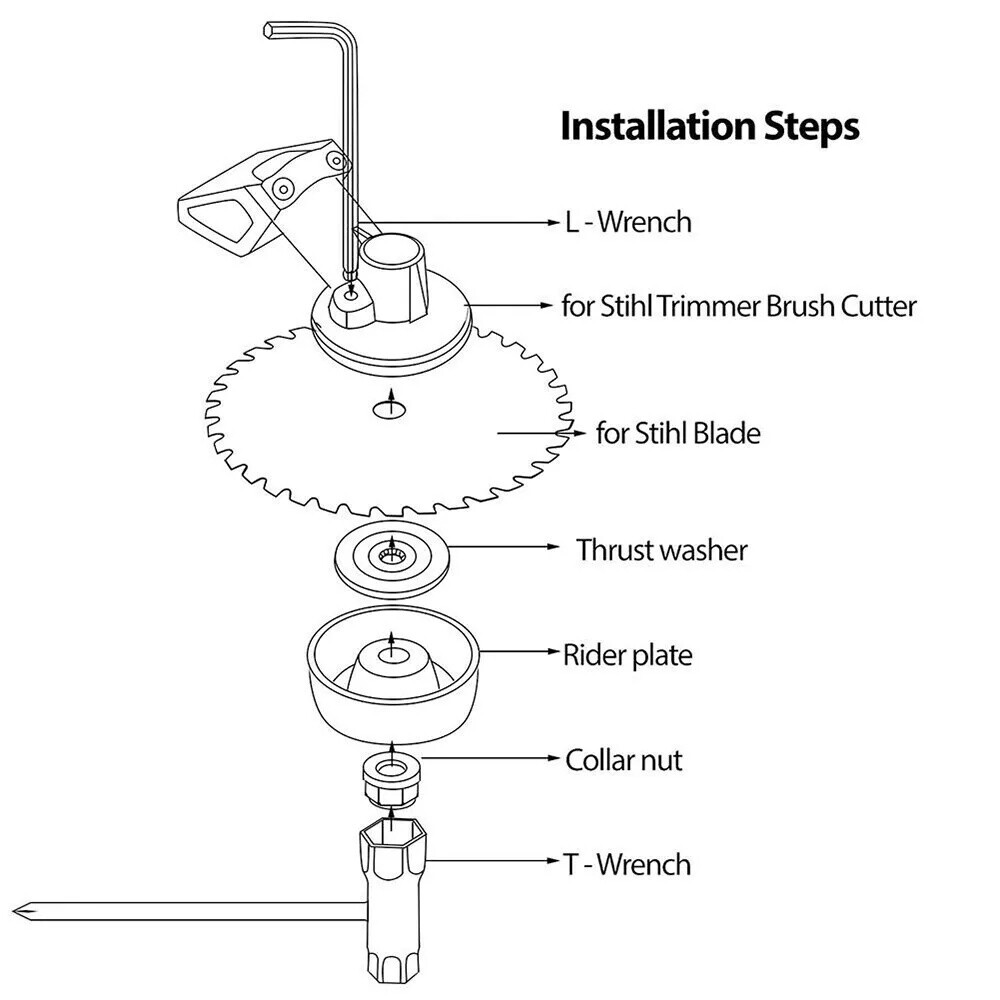 Installation Steps

L - Wrench

for Stihl Trimmer Brush Cutter

for Stihl Blade

Thrust washer

Rider plate

Collar nut

T - Wrench