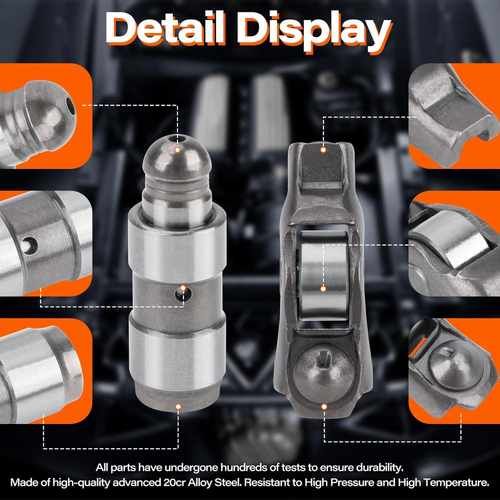 Detail Display

All parts have undergone hundreds of tests to ensure durability.
Made of high-quality advanced 20cr Alloy Steel. Resistant to High Pressure and High Temperature.